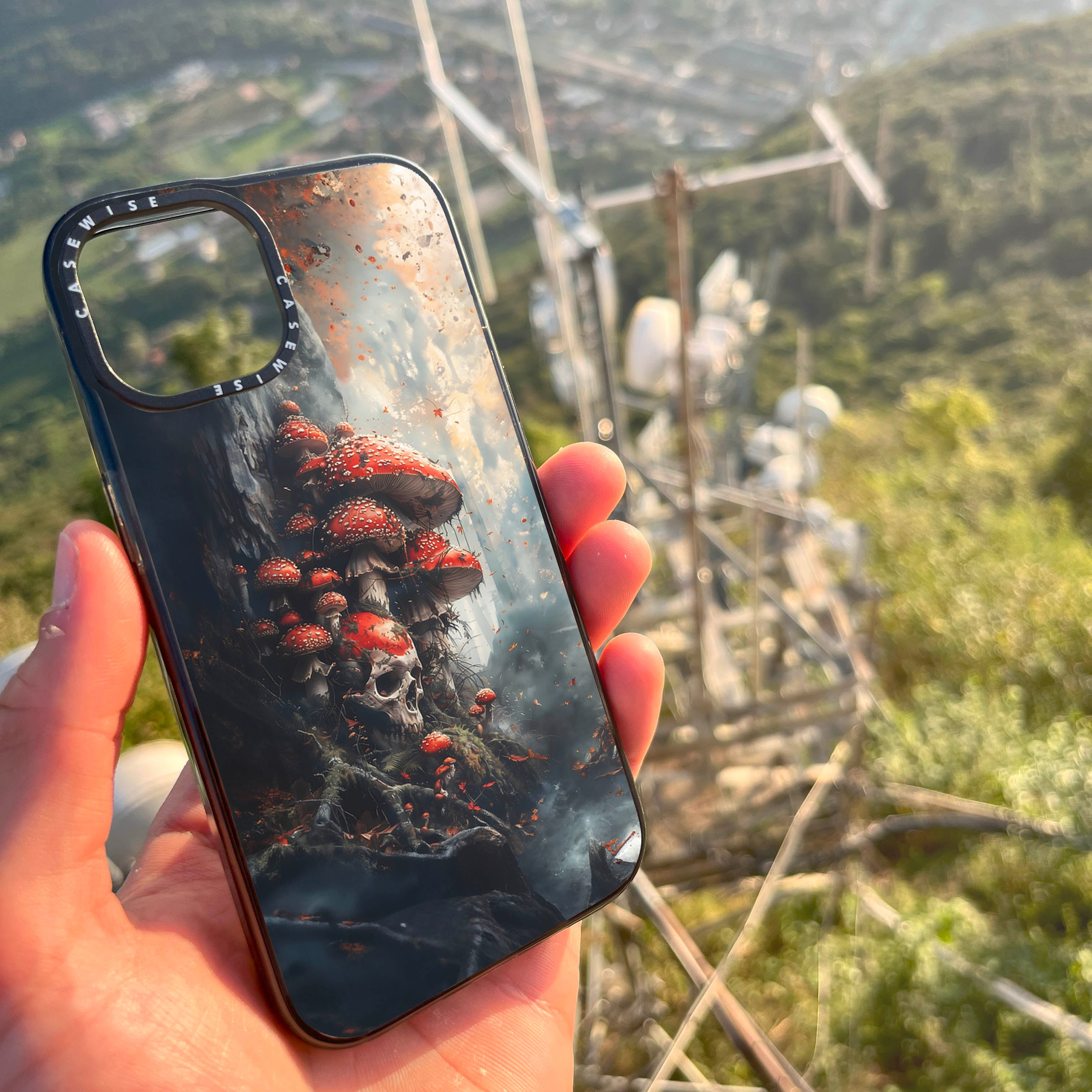 CASEWISE CASEWISE