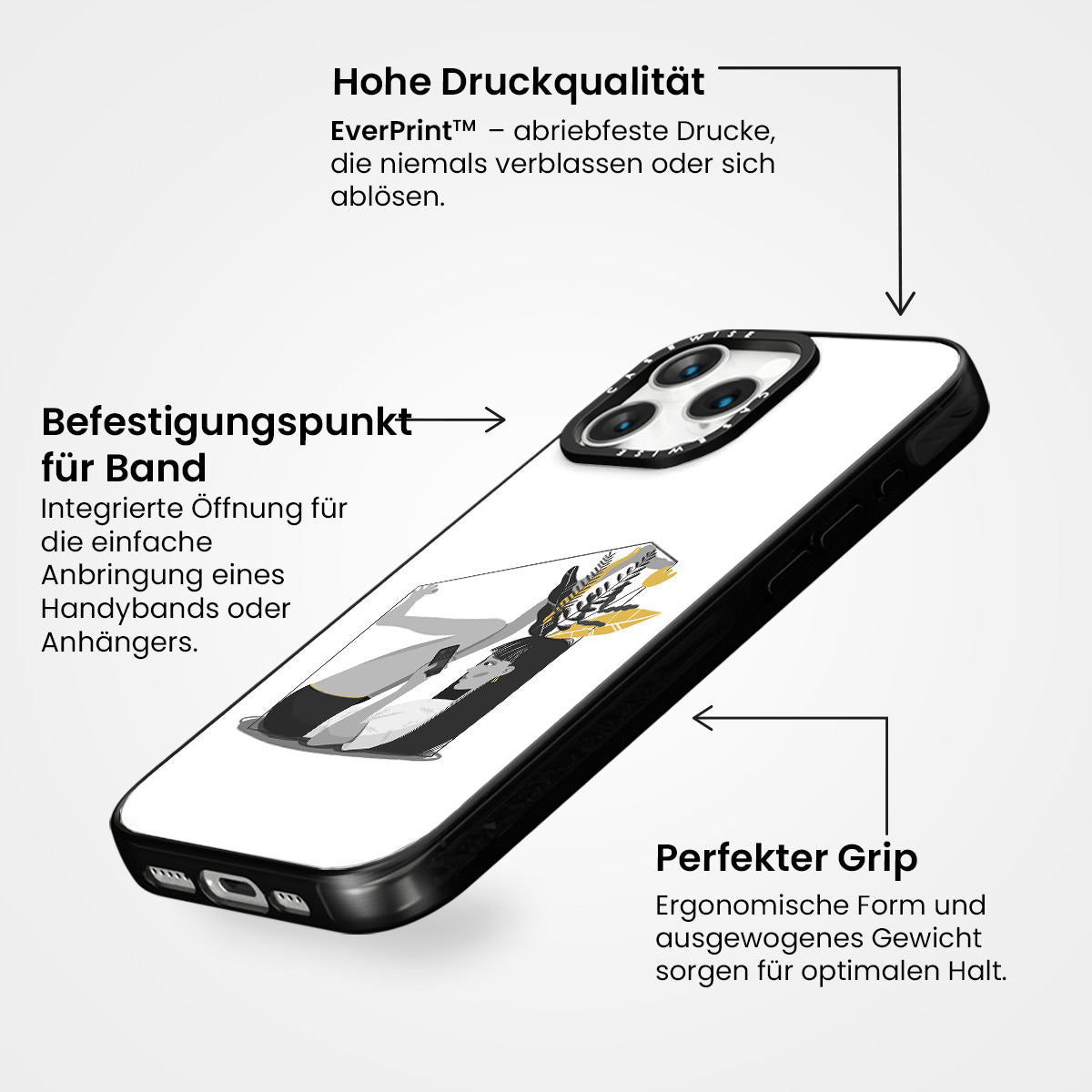 Hohe Druckqualität

EverPrint™ – abriebfeste Drucke, die niemals verblassen oder sich ablösen.

Befestigungspunkt für Band

Integrierte Öffnung für die einfache Anbringung eines Handybands oder Anhängers.

CASEWISE

CASEWISE

Perfekter Grip

Ergonomische Form und ausgewogenes Gewicht sorgen für optimalen Halt.