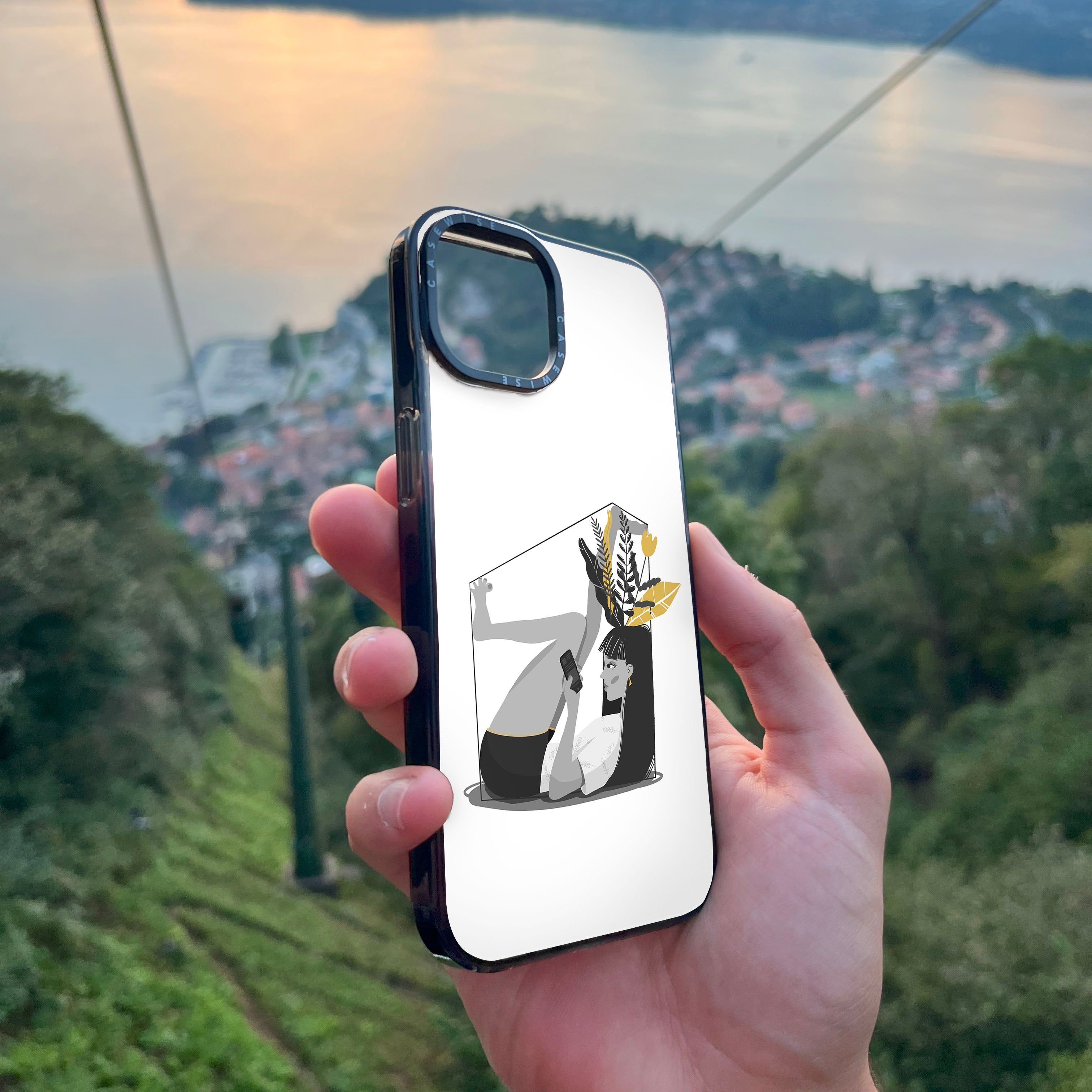 CASEWISE CASEWISE