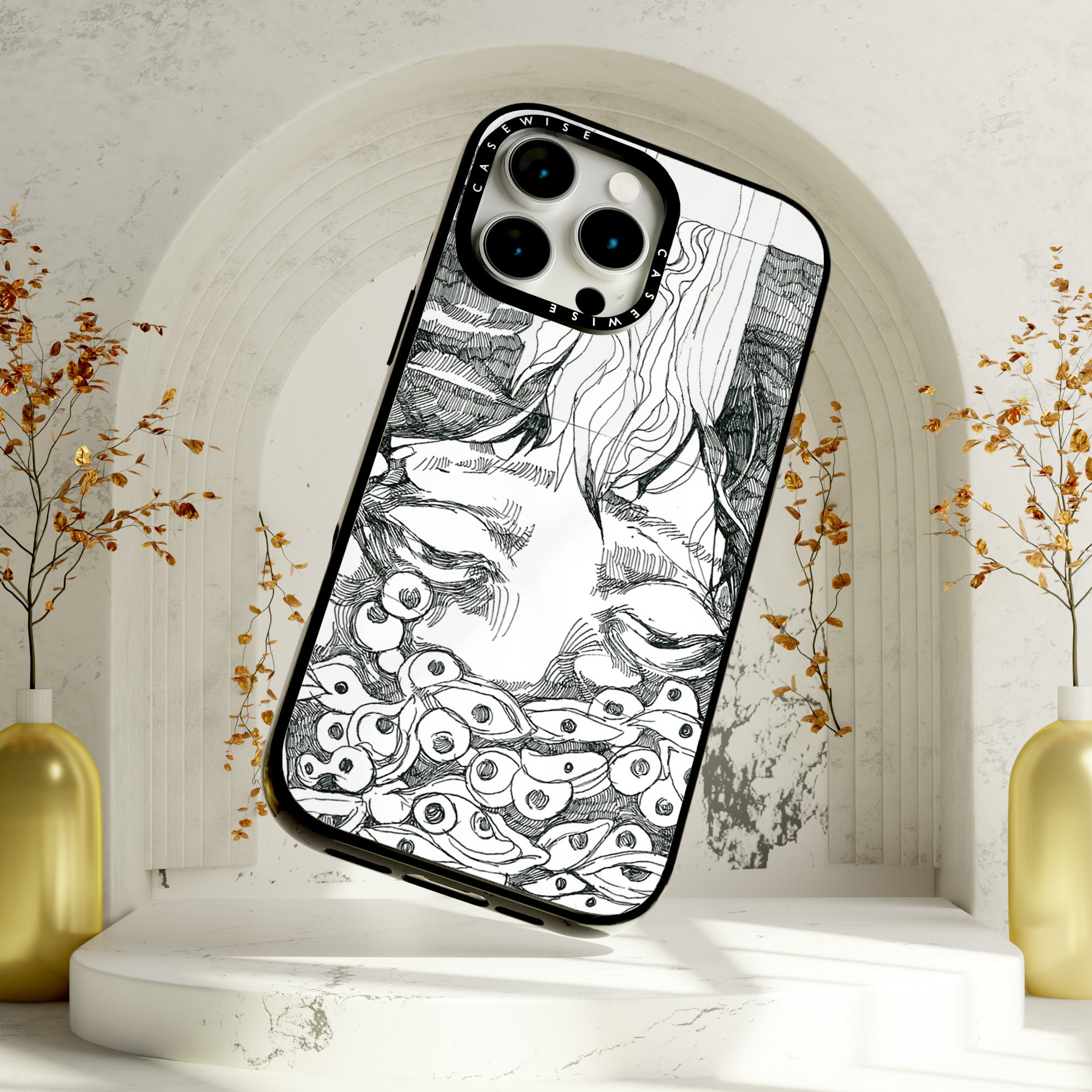 CASEWISE CASEWISE