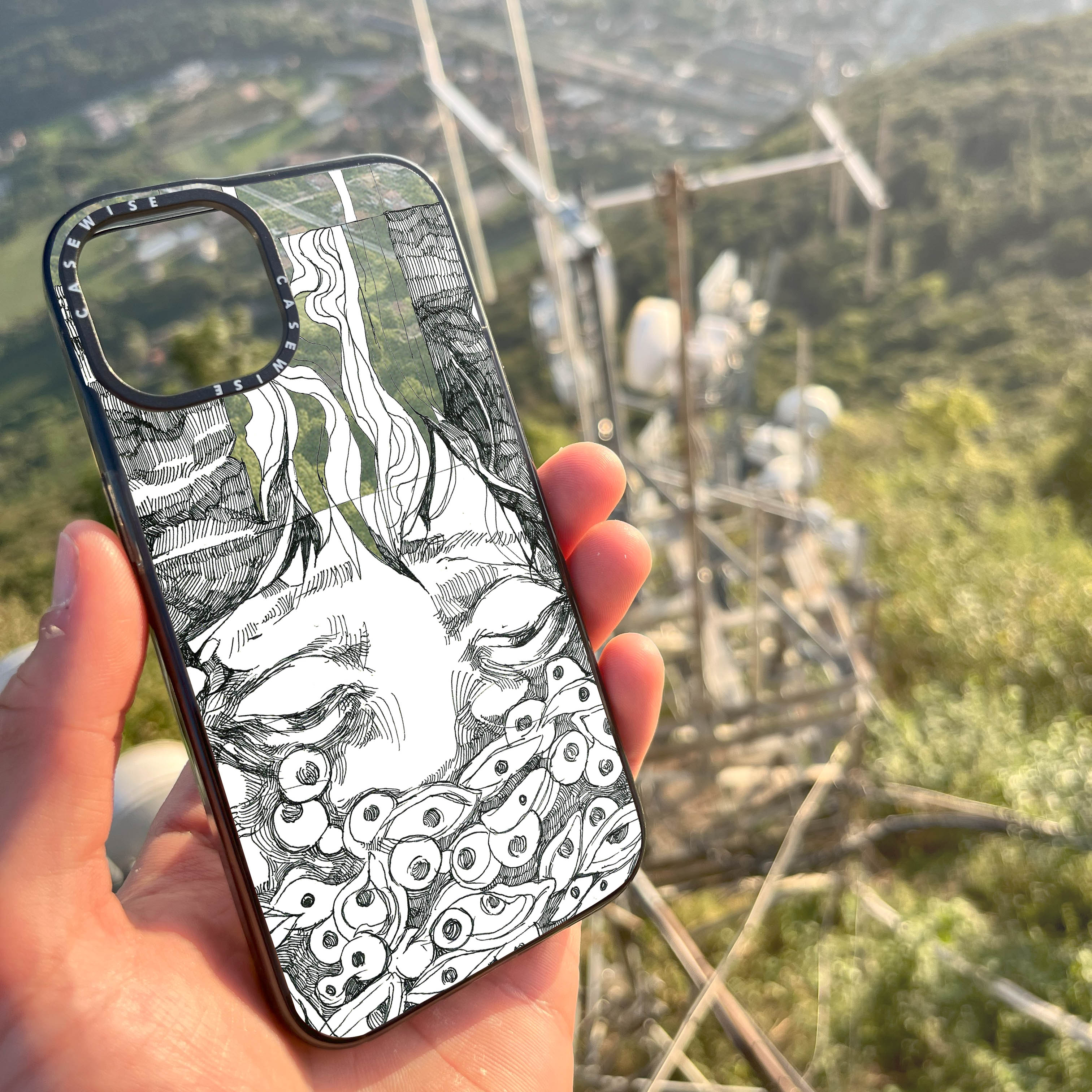 CASEWISE CASEWISE