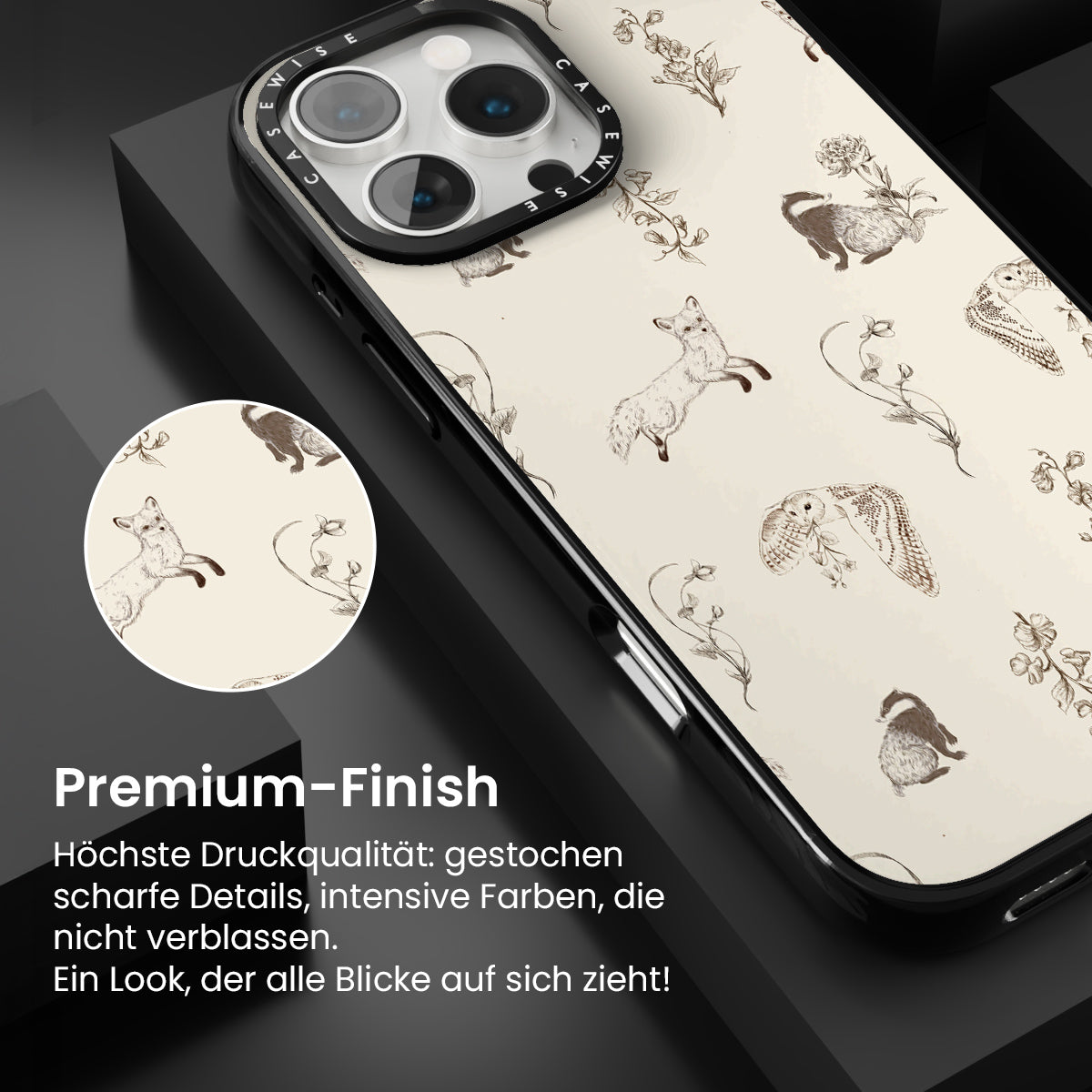 CASEWISE CASEWISE

Premium-Finish

Höchste Druckqualität: gestochen scharfe Details, intensive Farben, die nicht verblassen.
Ein Look, der alle Blicke auf sich zieht!