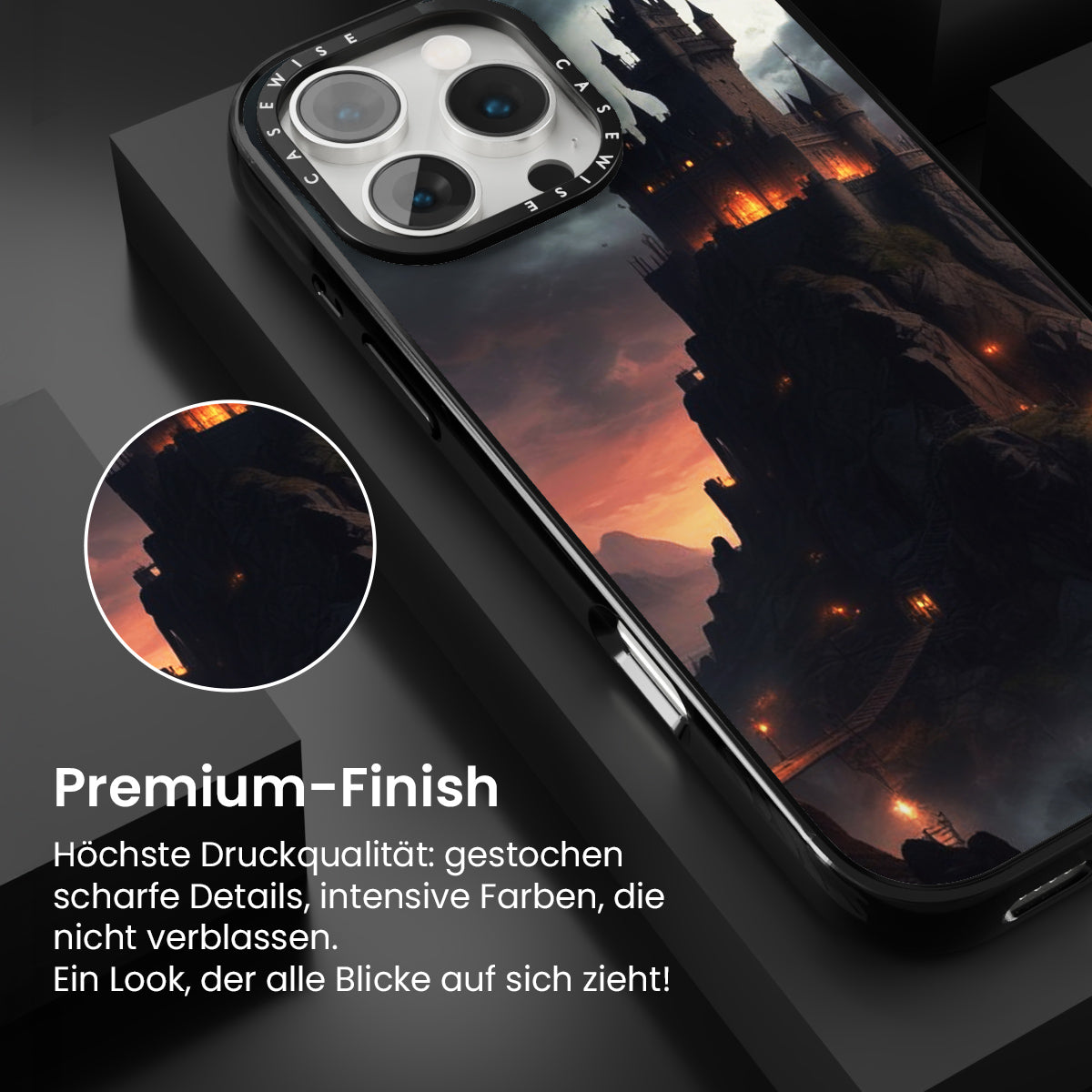 CASEWISE CASEWISE

Premium-Finish

Höchste Druckqualität: gestochen scharfe Details, intensive Farben, die nicht verblassen.
Ein Look, der alle Blicke auf sich zieht!