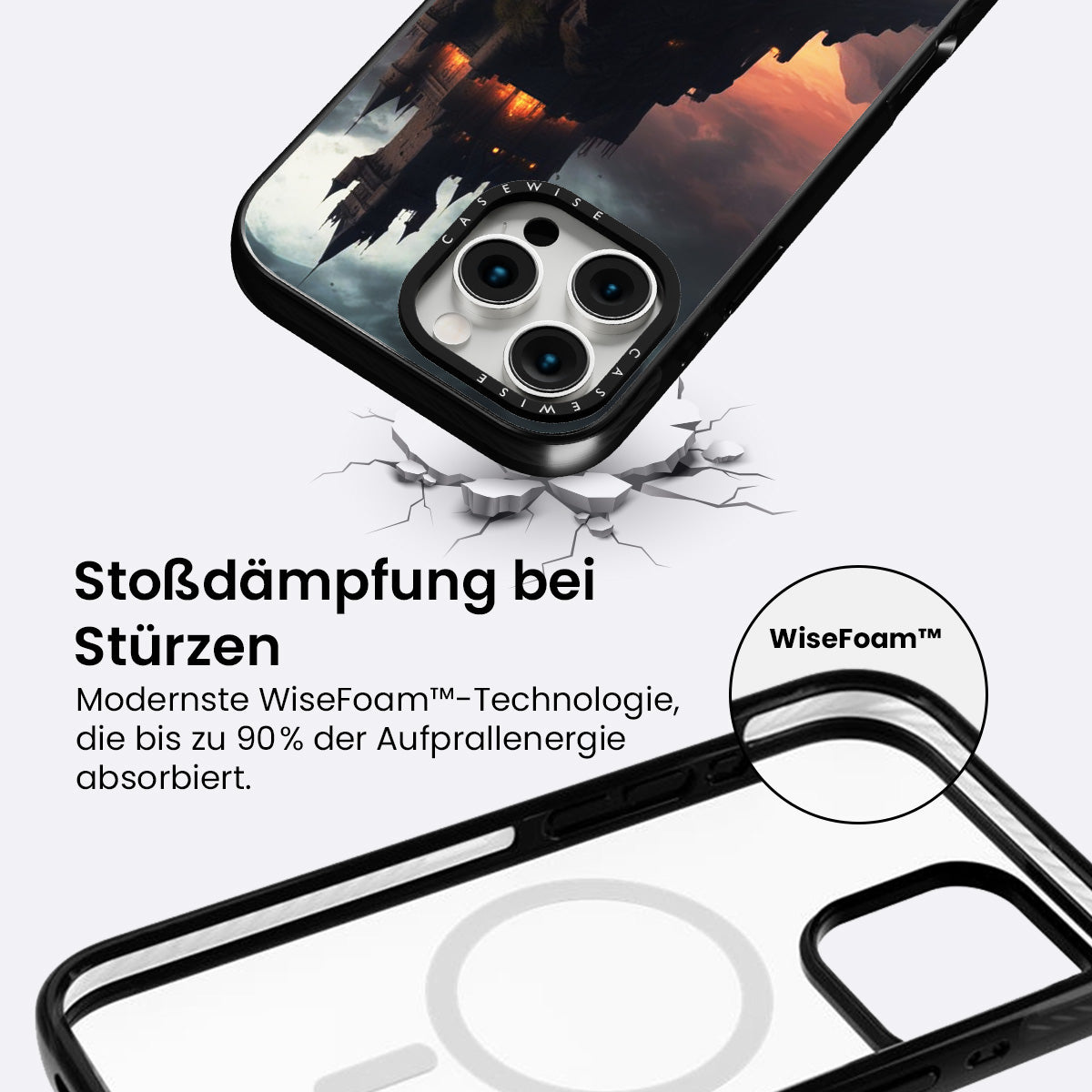 CASEWISE
CASEWISE

Stoßdämpfung bei Stürzen

Modernste WiseFoam™-Technologie, die bis zu 90% der Aufprallenergie absorbiert.

WiseFoam™