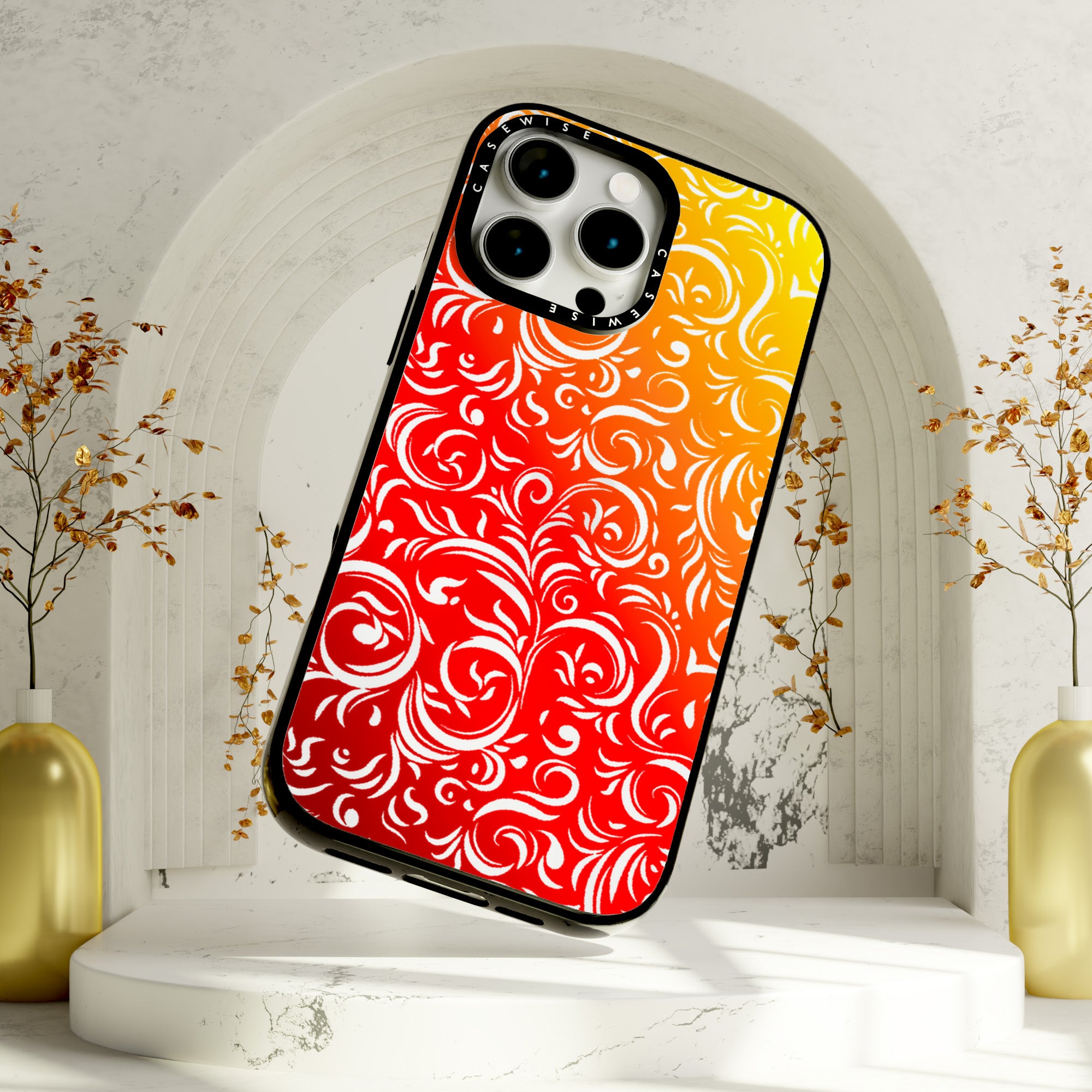 CASEWISE CASEWISE