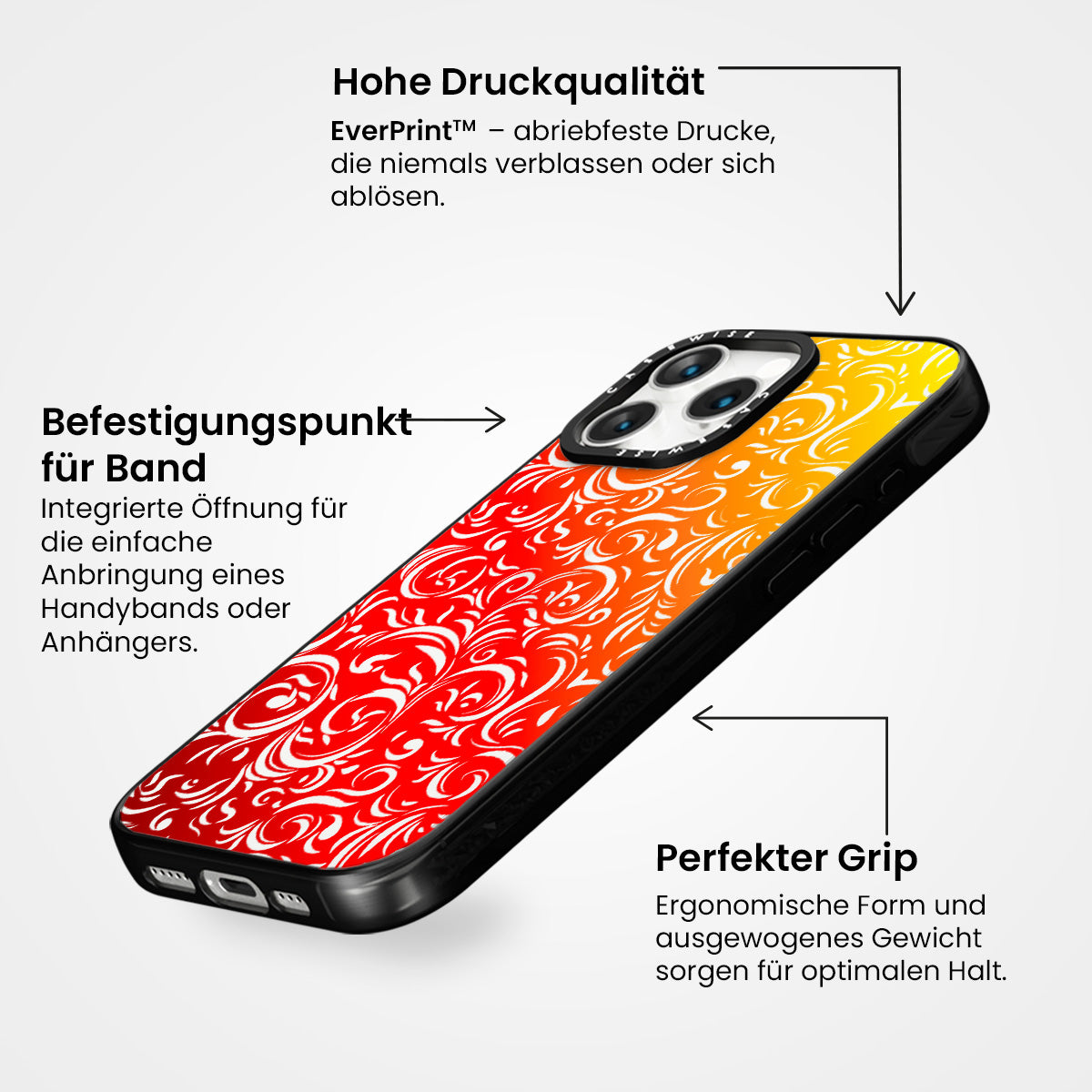 Hohe Druckqualität

EverPrint™ – abriebfeste Drucke, die niemals verblassen oder sich ablösen.

CASEWISE

CASEWISE

Befestigungspunkt für Band

Integrierte Öffnung für die einfache Anbringung eines Handybands oder Anhängers.

Perfekter Grip

Ergonomische Form und ausgewogenes Gewicht sorgen für optimalen Halt.