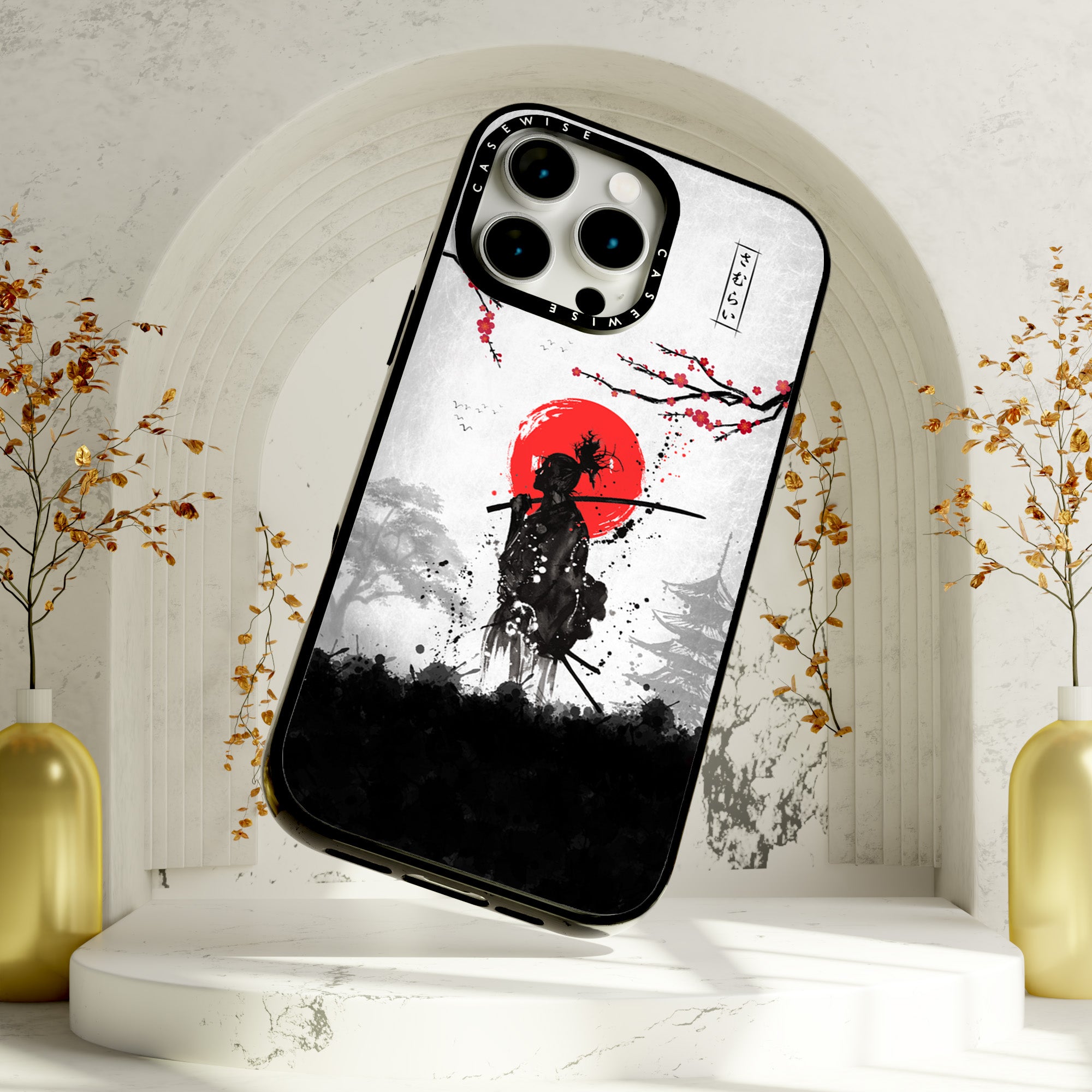 CASEWISE

CASEWISE

さむらい