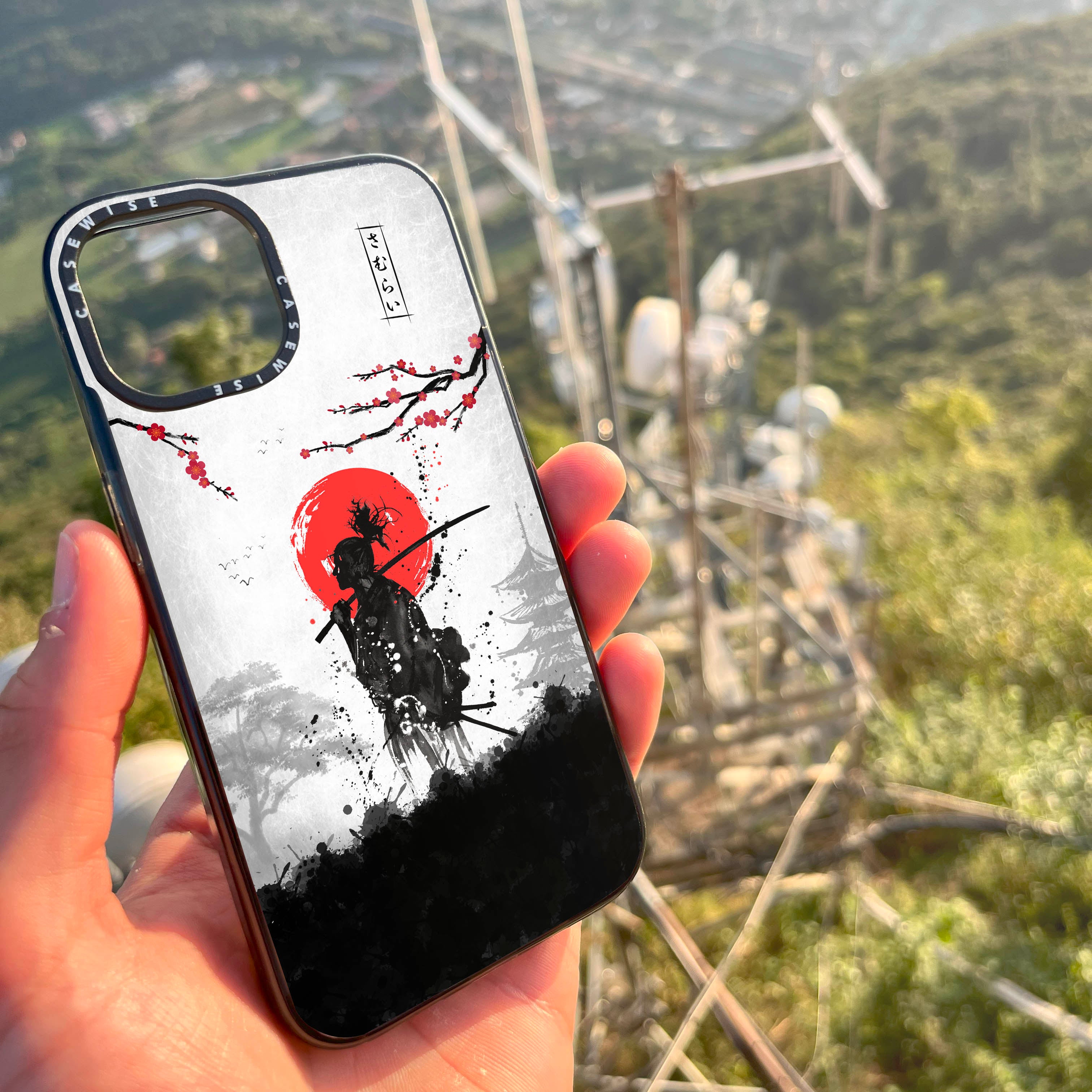 CASEWISE CASEWISE

さむらい