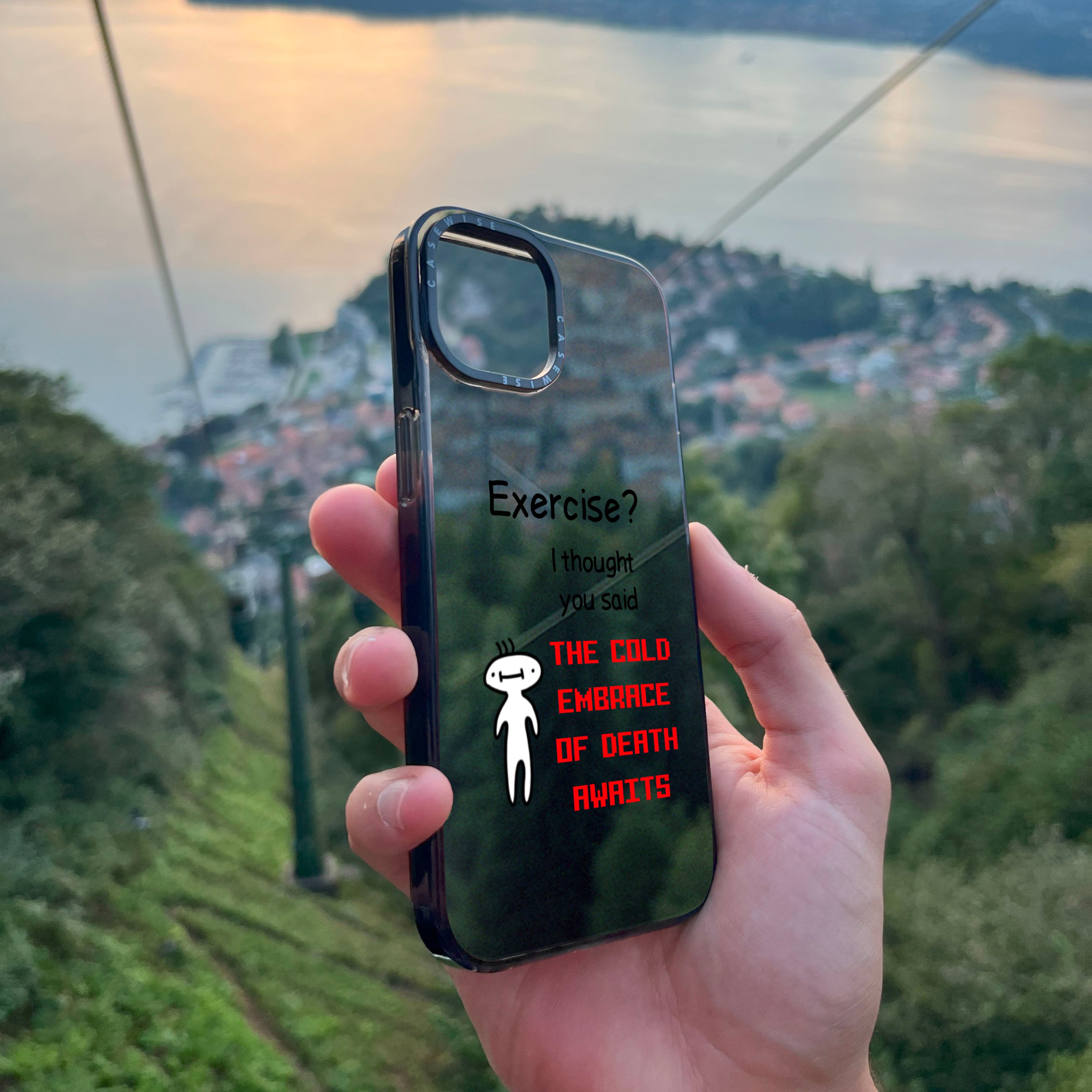 CASEWISE
CASEWISE

Exercise?

I thought you said

THE COLD EMBRACE OF DEATH AWAITS