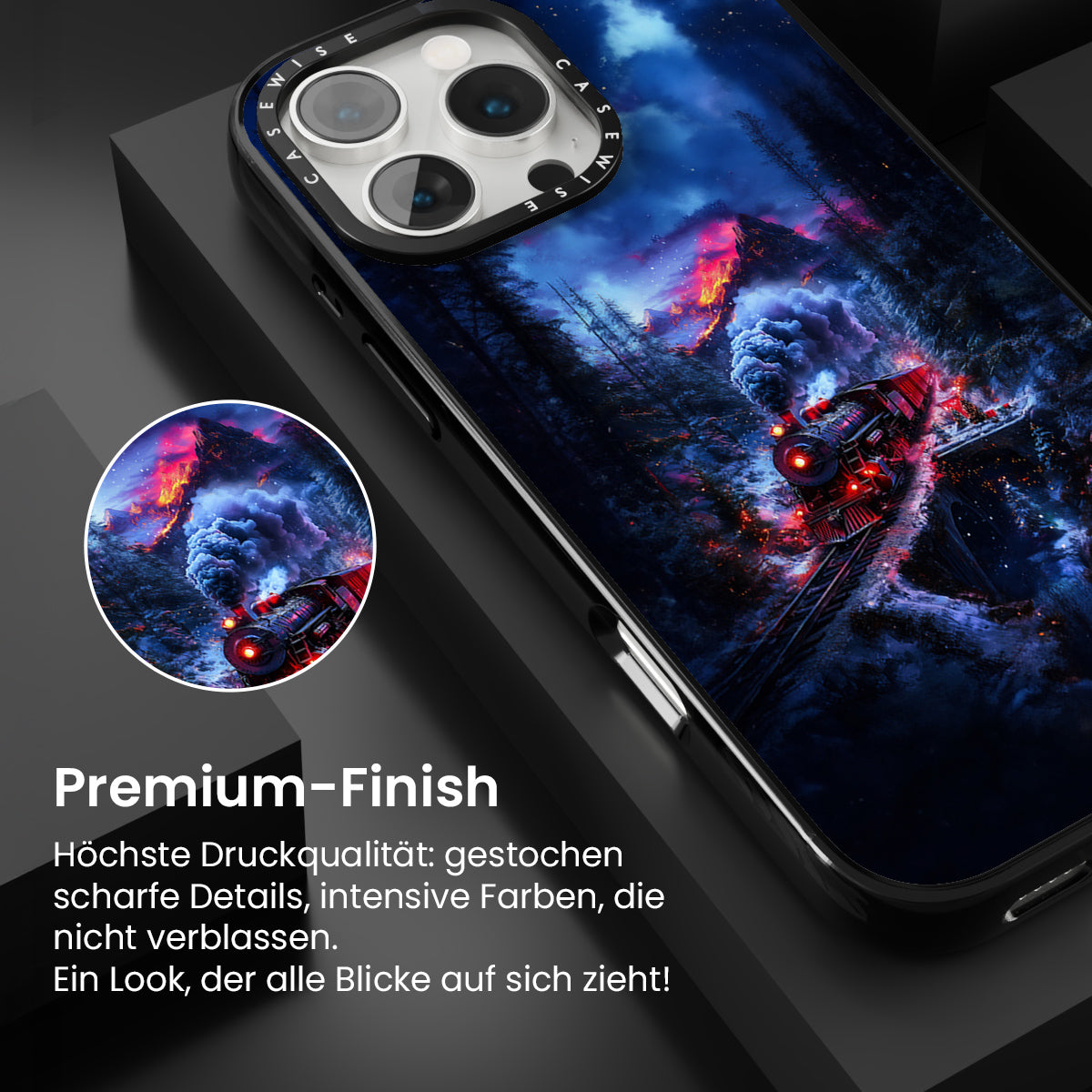 CASEWISE CASEWISE

Premium-Finish

Höchste Druckqualität: gestochen scharfe Details, intensive Farben, die nicht verblassen.
Ein Look, der alle Blicke auf sich zieht!