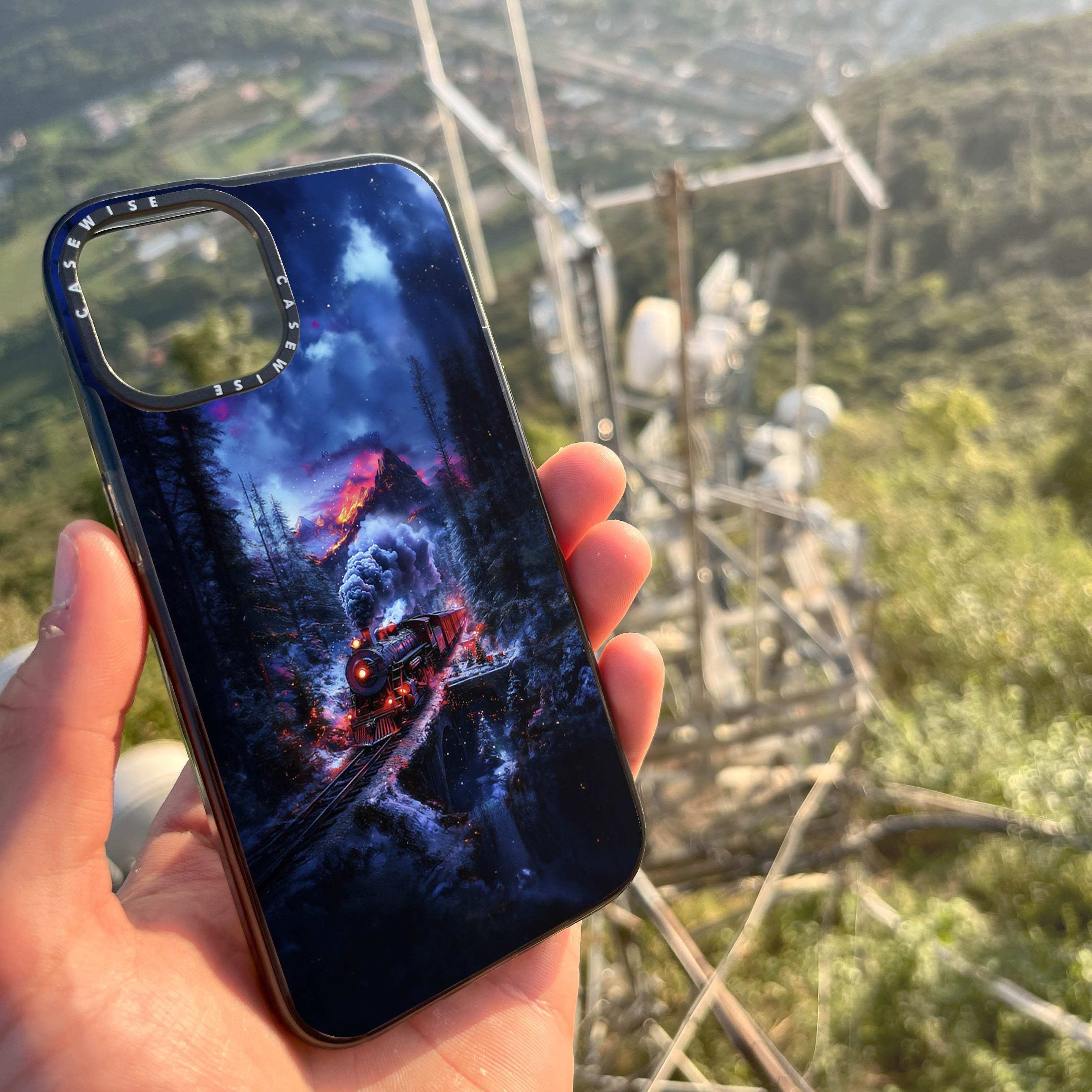 CASEWISE CASEWISE