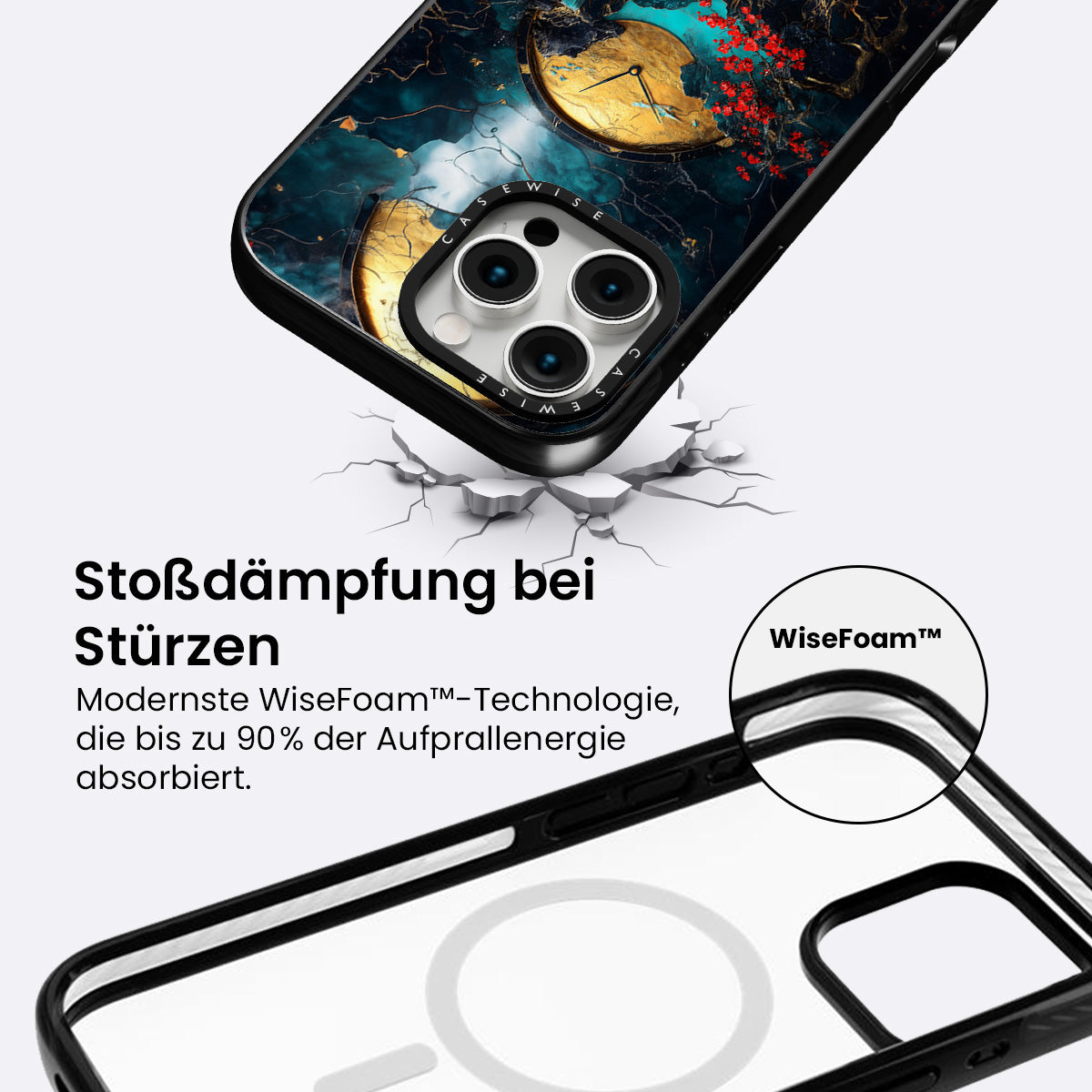 CASEWISE

CASEWISE

Stoßdämpfung bei Stürzen

Modernste WiseFoam™-Technologie, die bis zu 90% der Aufprallenergie absorbiert.

WiseFoam™