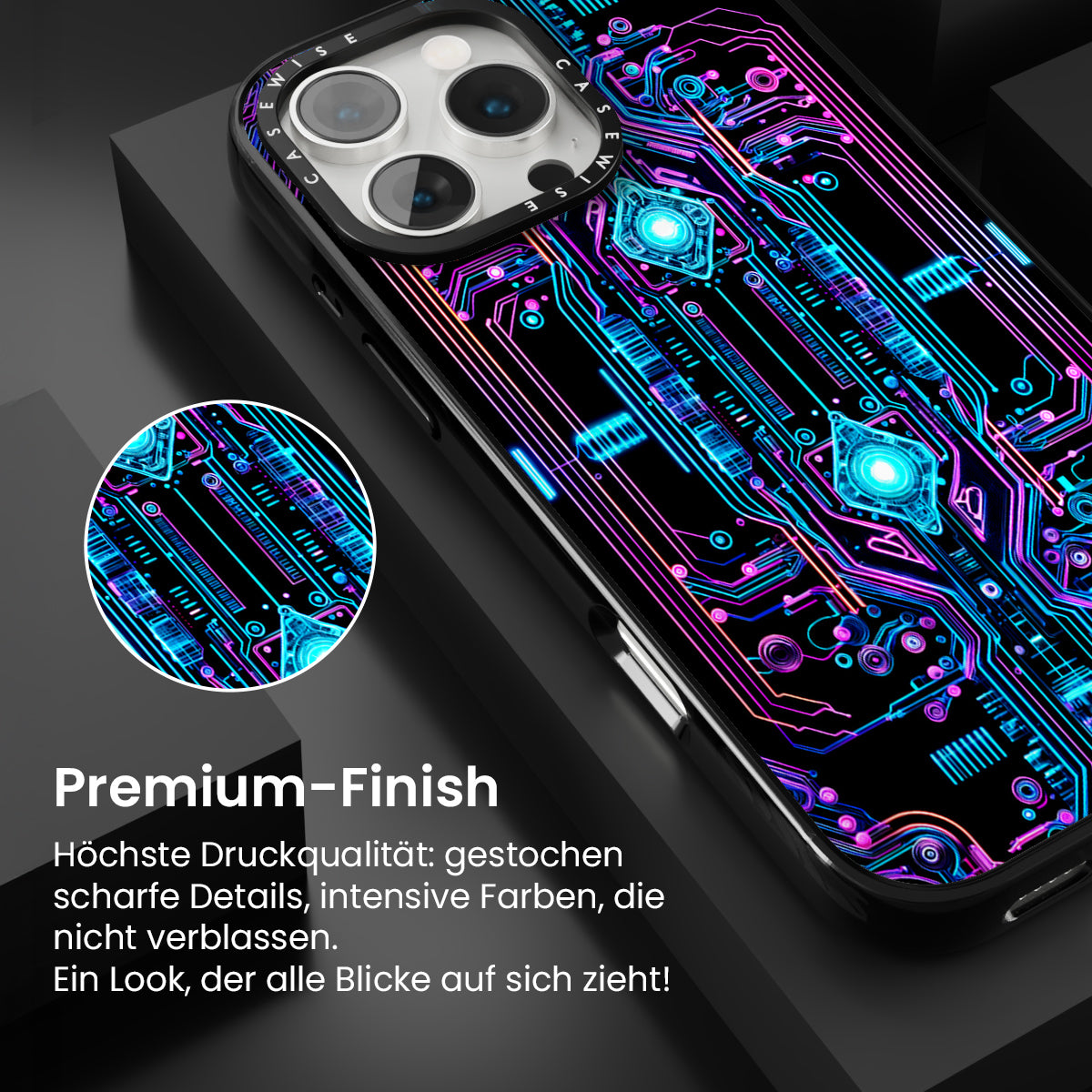 CASEWISE CASEWISE

Premium-Finish

Höchste Druckqualität: gestochen scharfe Details, intensive Farben, die nicht verblassen.
Ein Look, der alle Blicke auf sich zieht!