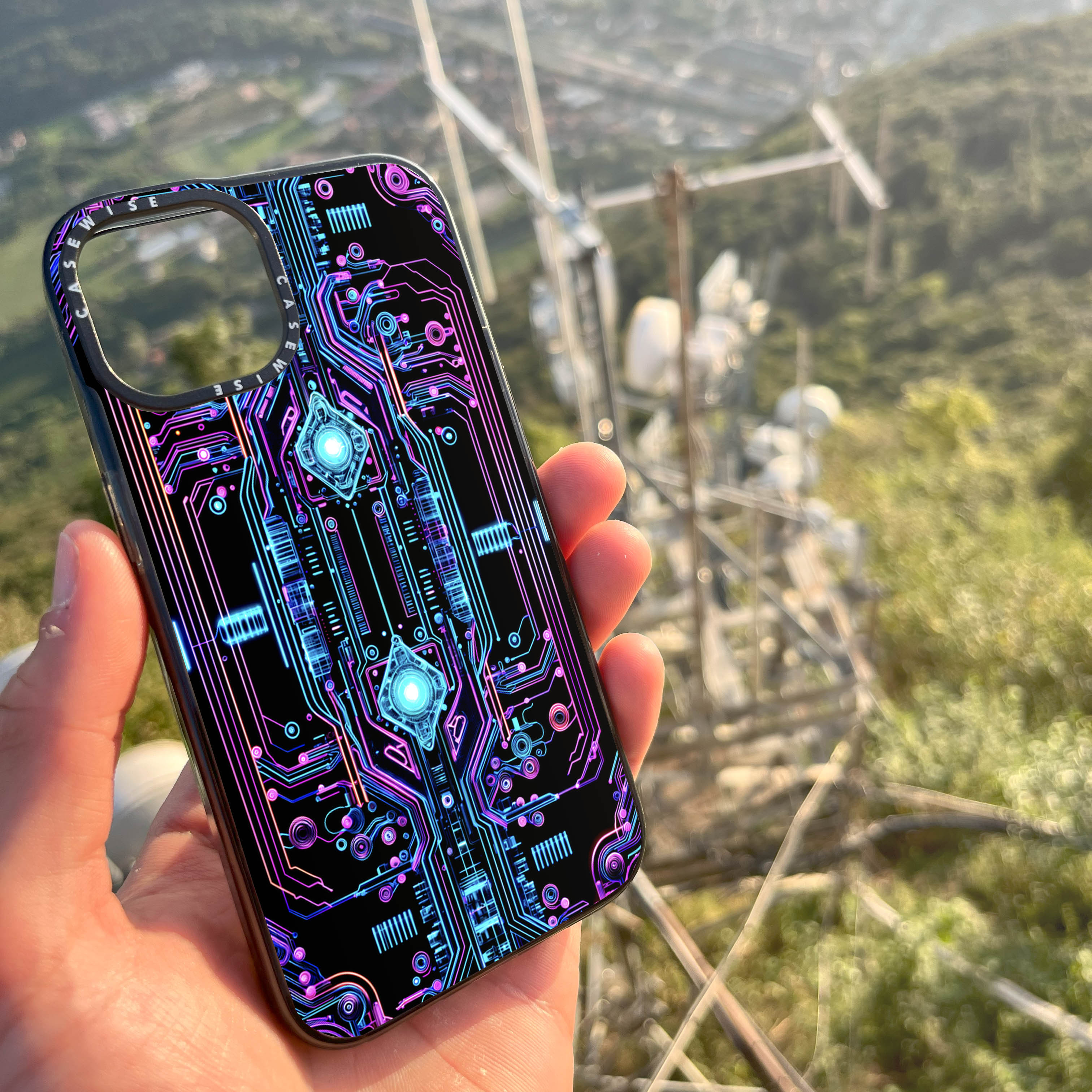 CASEWISE CASEWISE