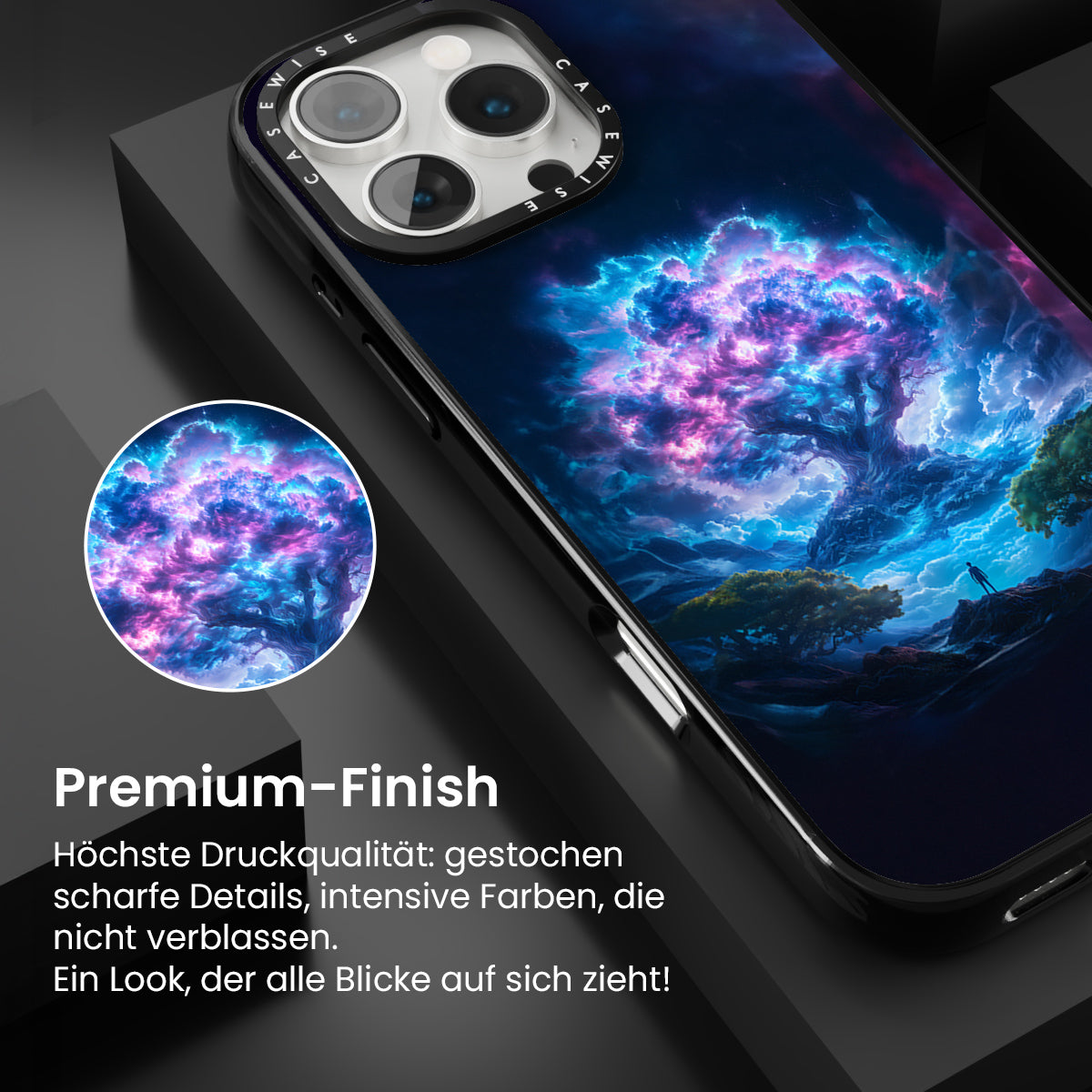 CASEWISE CASEWISE

Premium-Finish

Höchste Druckqualität: gestochen scharfe Details, intensive Farben, die nicht verblassen.
Ein Look, der alle Blicke auf sich zieht!