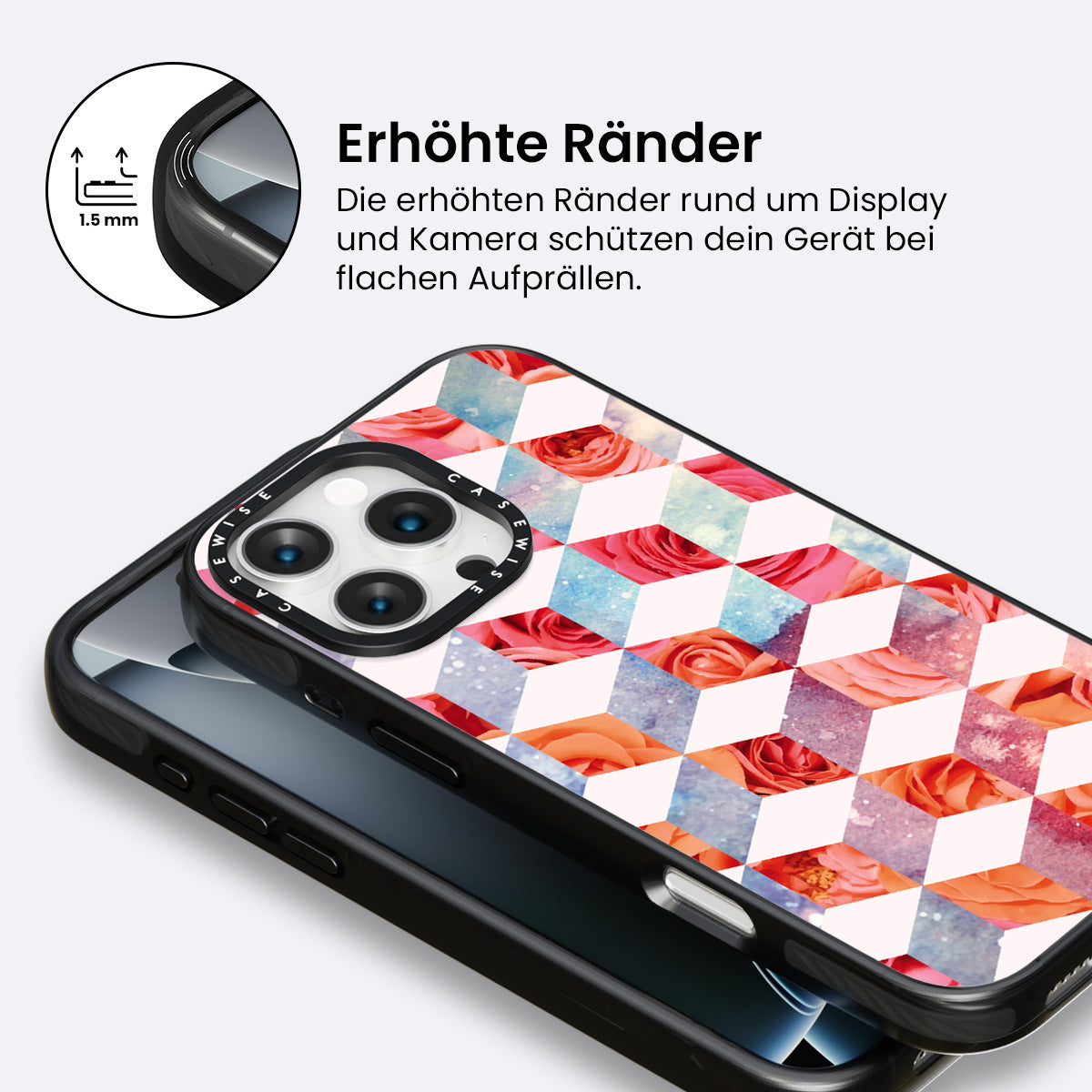 1.5 mm

Erhöhte Ränder

Die erhöhten Ränder rund um Display und Kamera schützen dein Gerät bei flachen Aufprällen.

CASEWISE CASEWISE