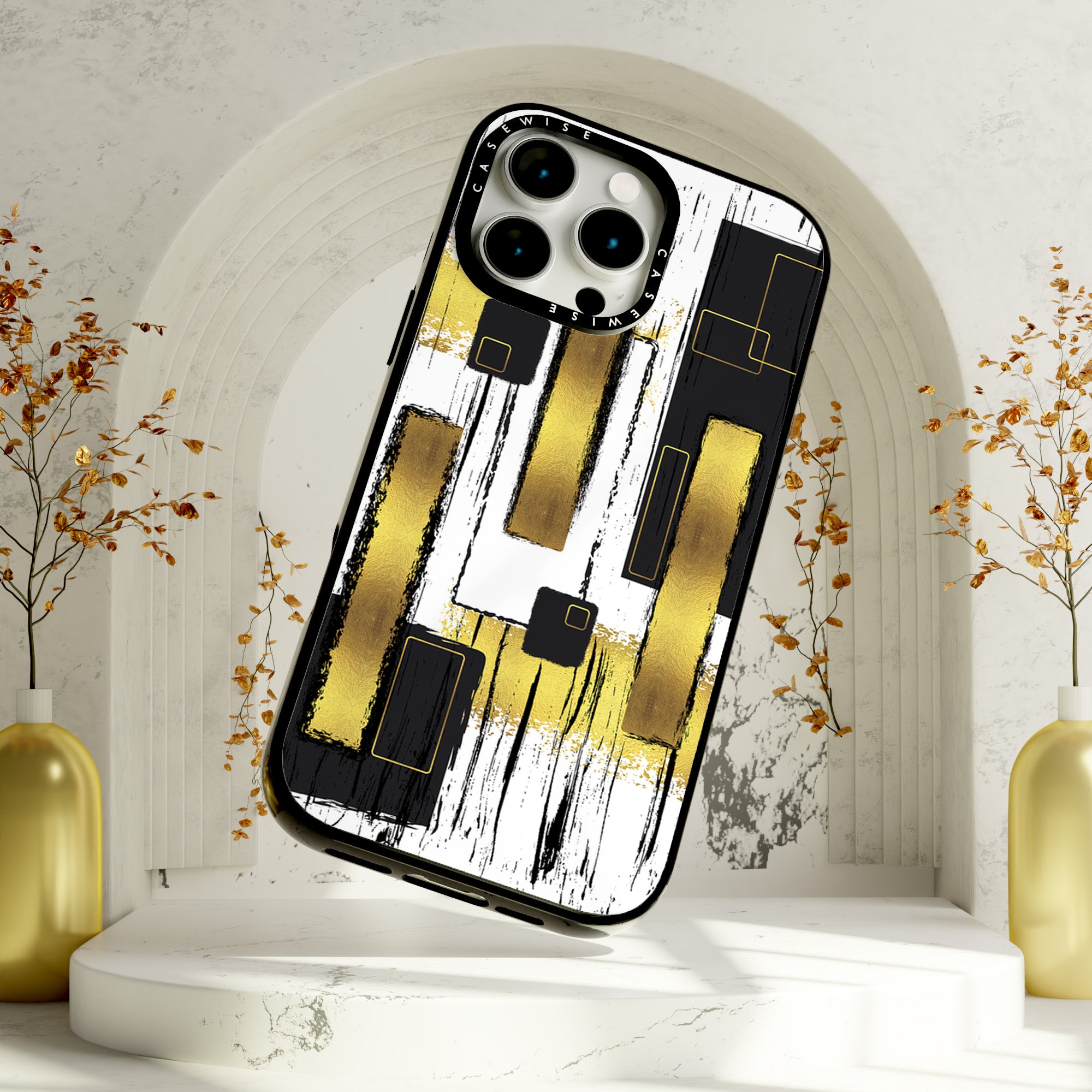 CASEWISE CASEWISE