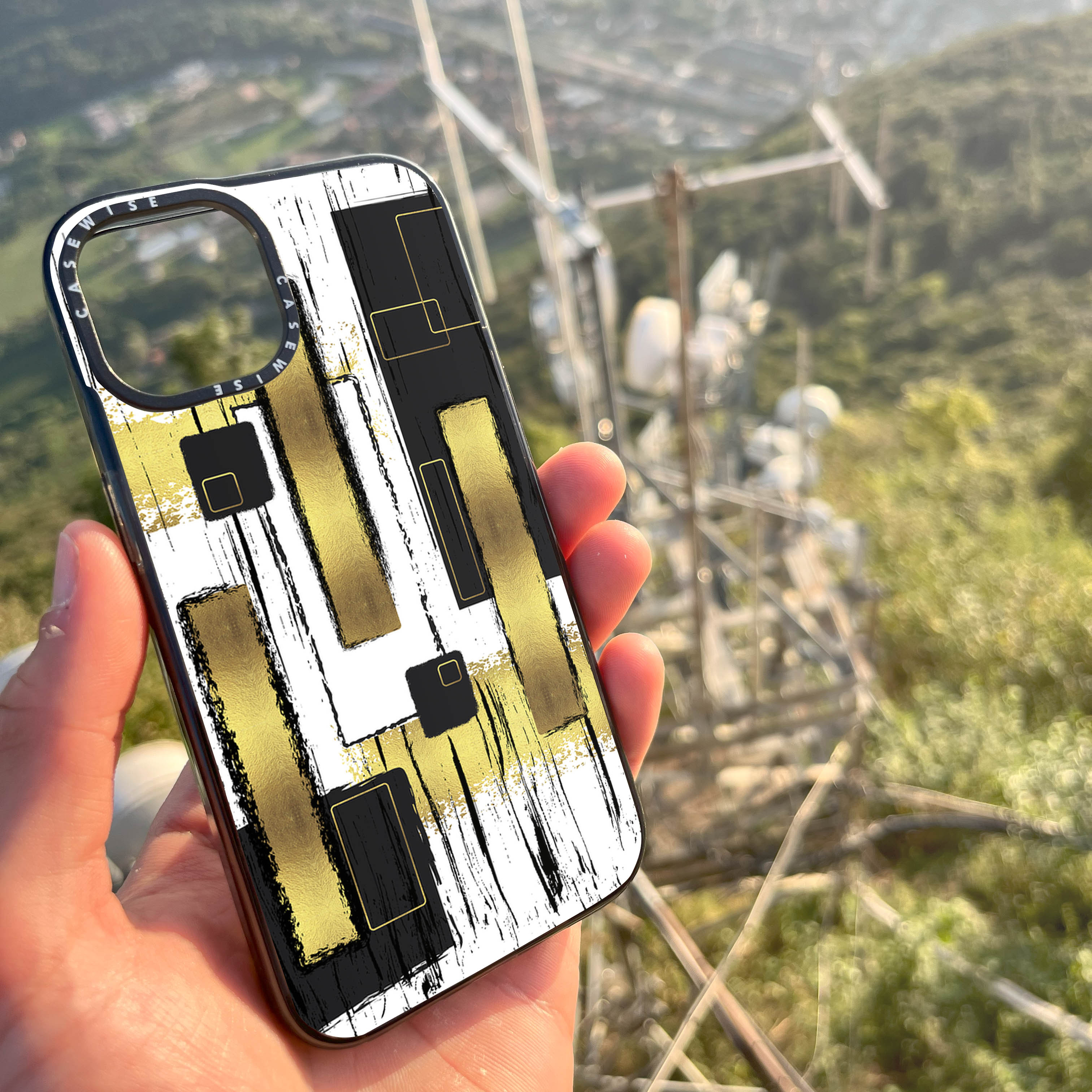 CASEWISE CASEWISE