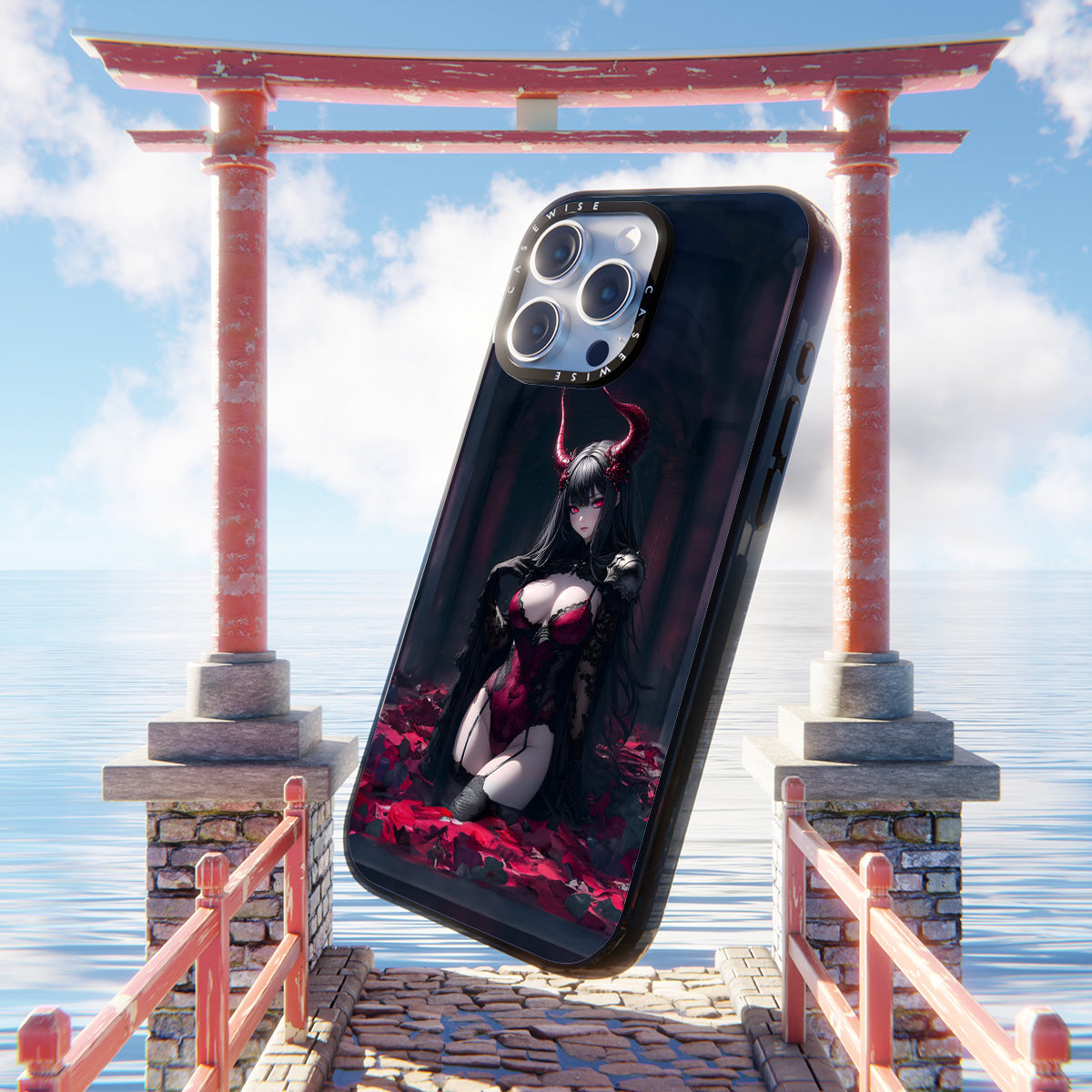 CASEWISE CASEWISE