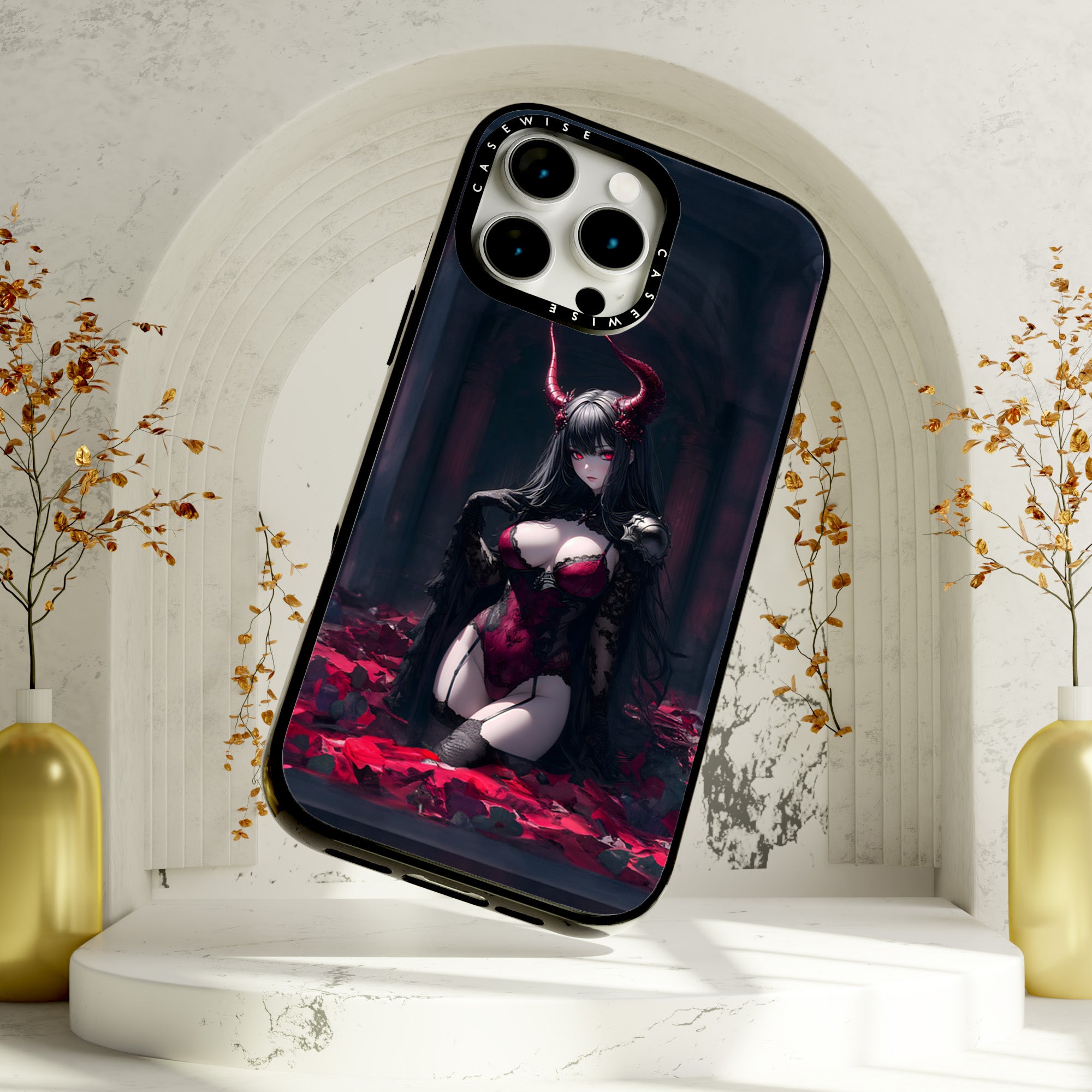 CASEWISE
CASEWISE