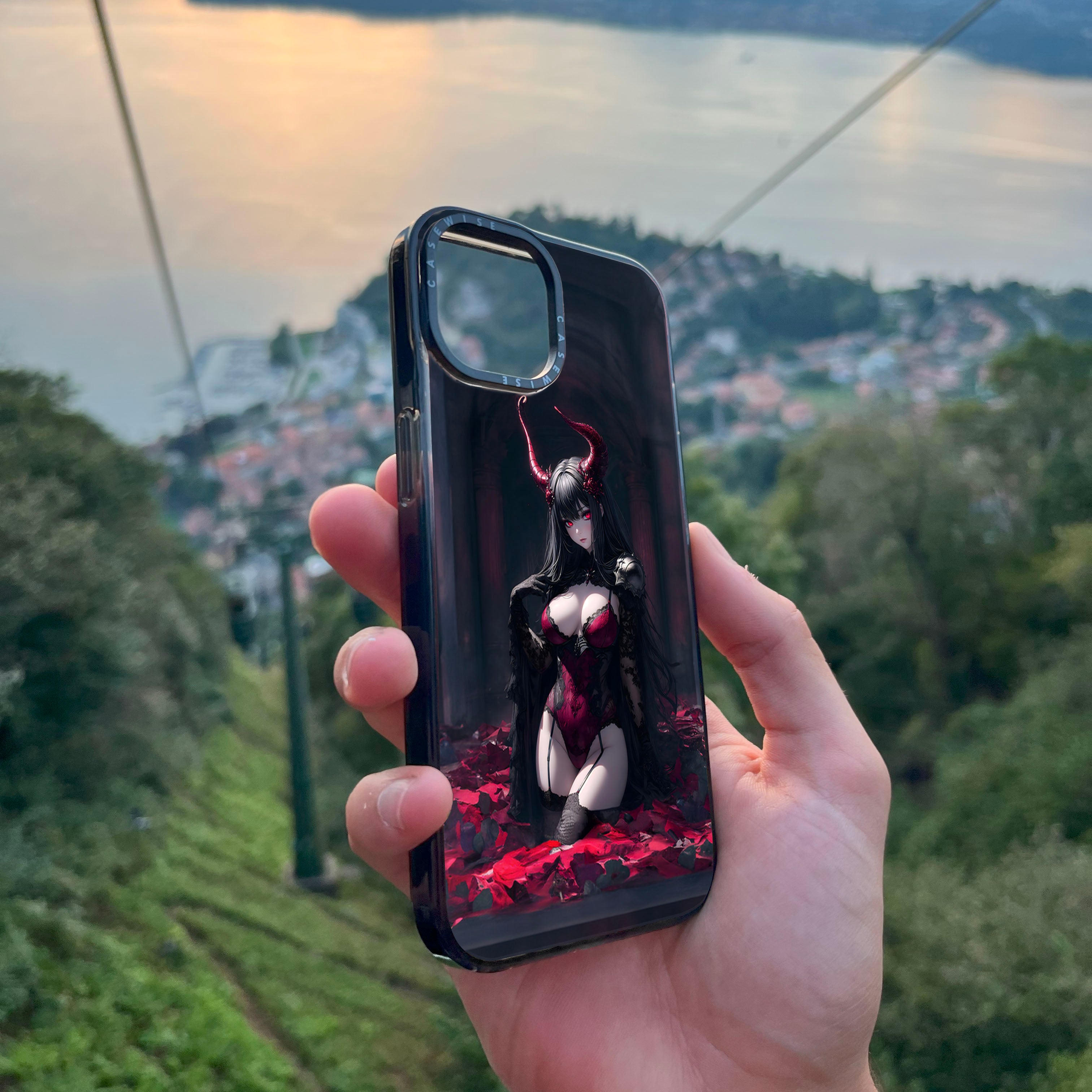 CASEWISE
CASEWISE