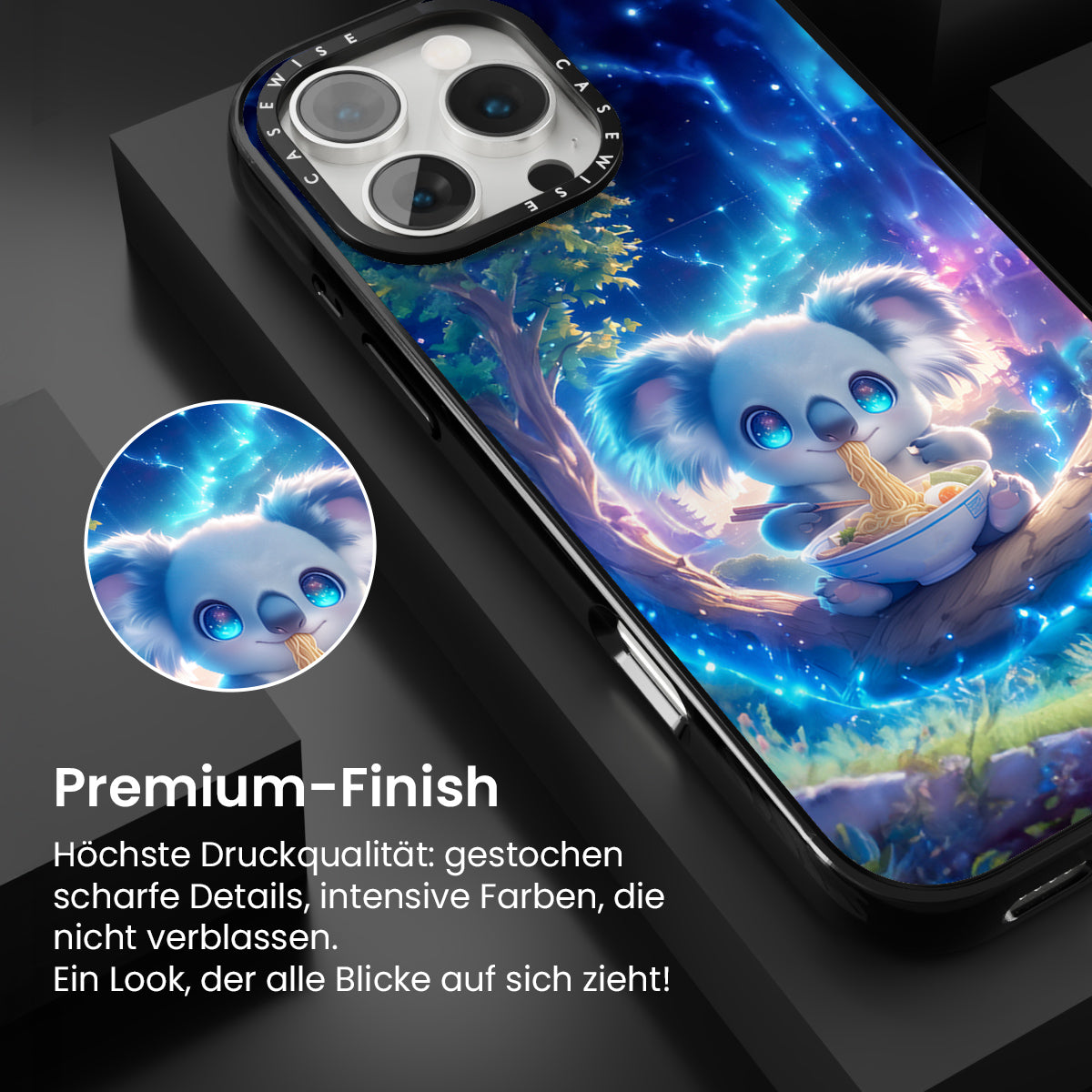 CASEWISE CASEWISE

Premium-Finish

Höchste Druckqualität: gestochen scharfe Details, intensive Farben, die nicht verblassen.
Ein Look, der alle Blicke auf sich zieht!