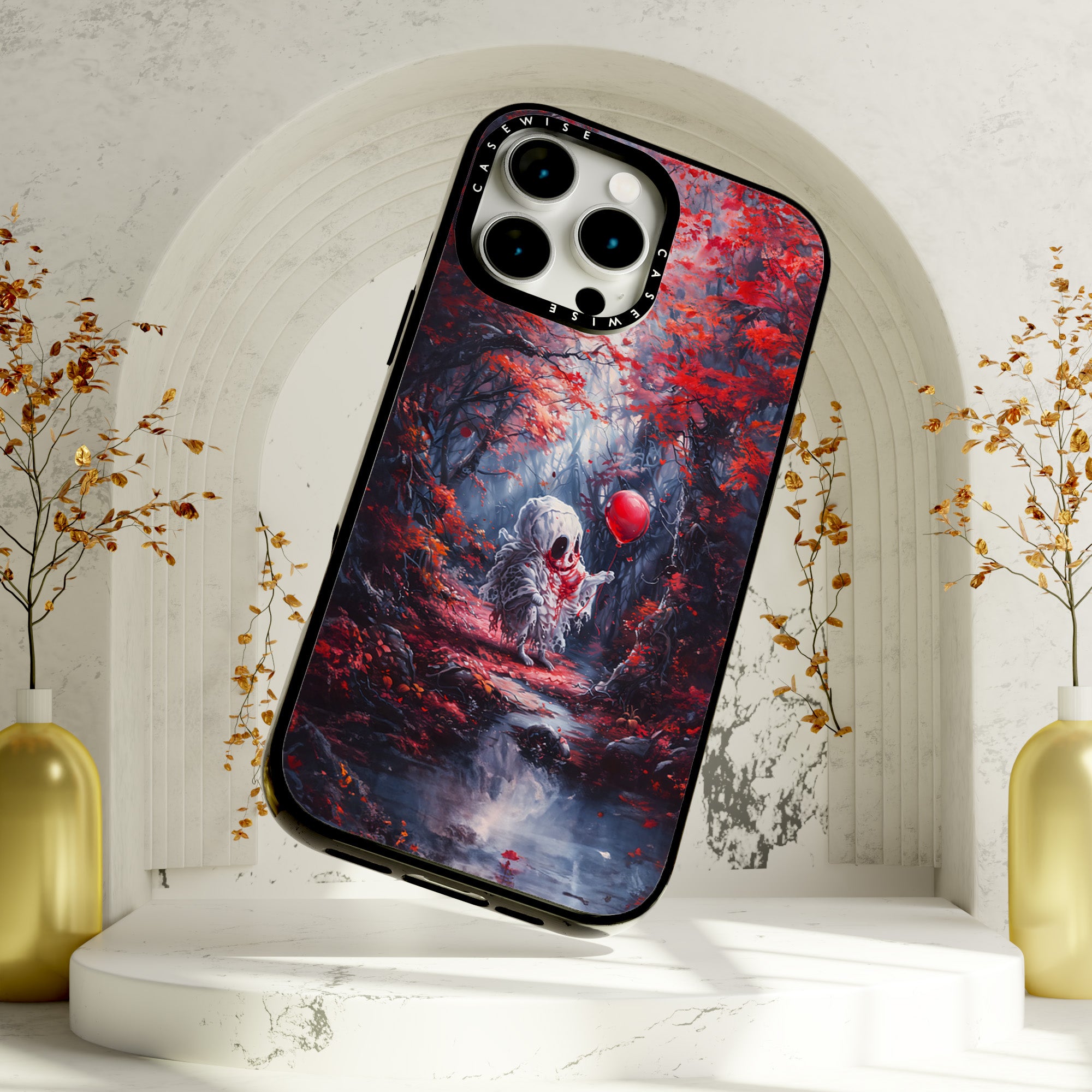 CASEWISE

CASEWISE