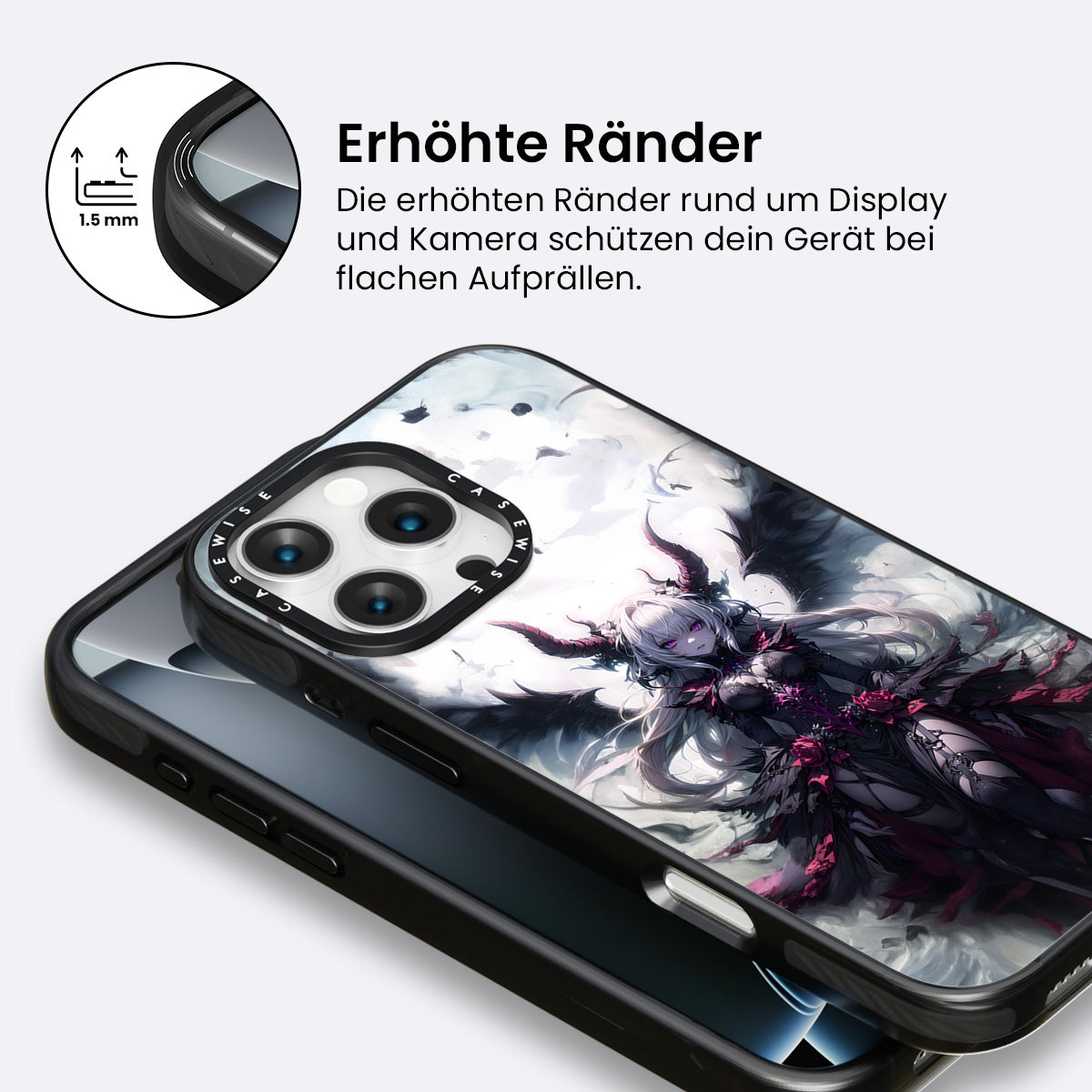 1.5 mm

Erhöhte Ränder

Die erhöhten Ränder rund um Display und Kamera schützen dein Gerät bei flachen Aufprällen.

CASEWISE CASEWISE