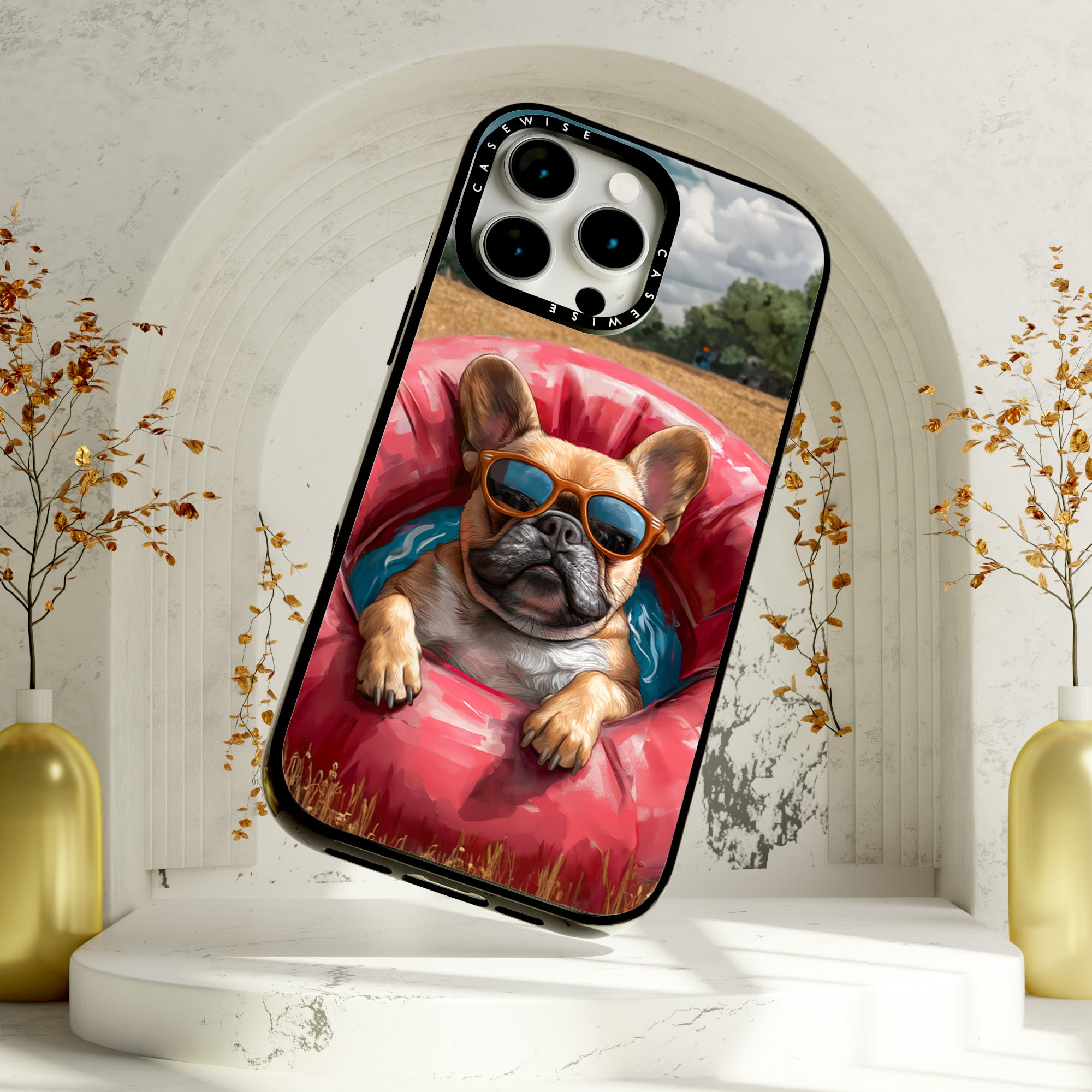 CASEWISE
CASEWISE