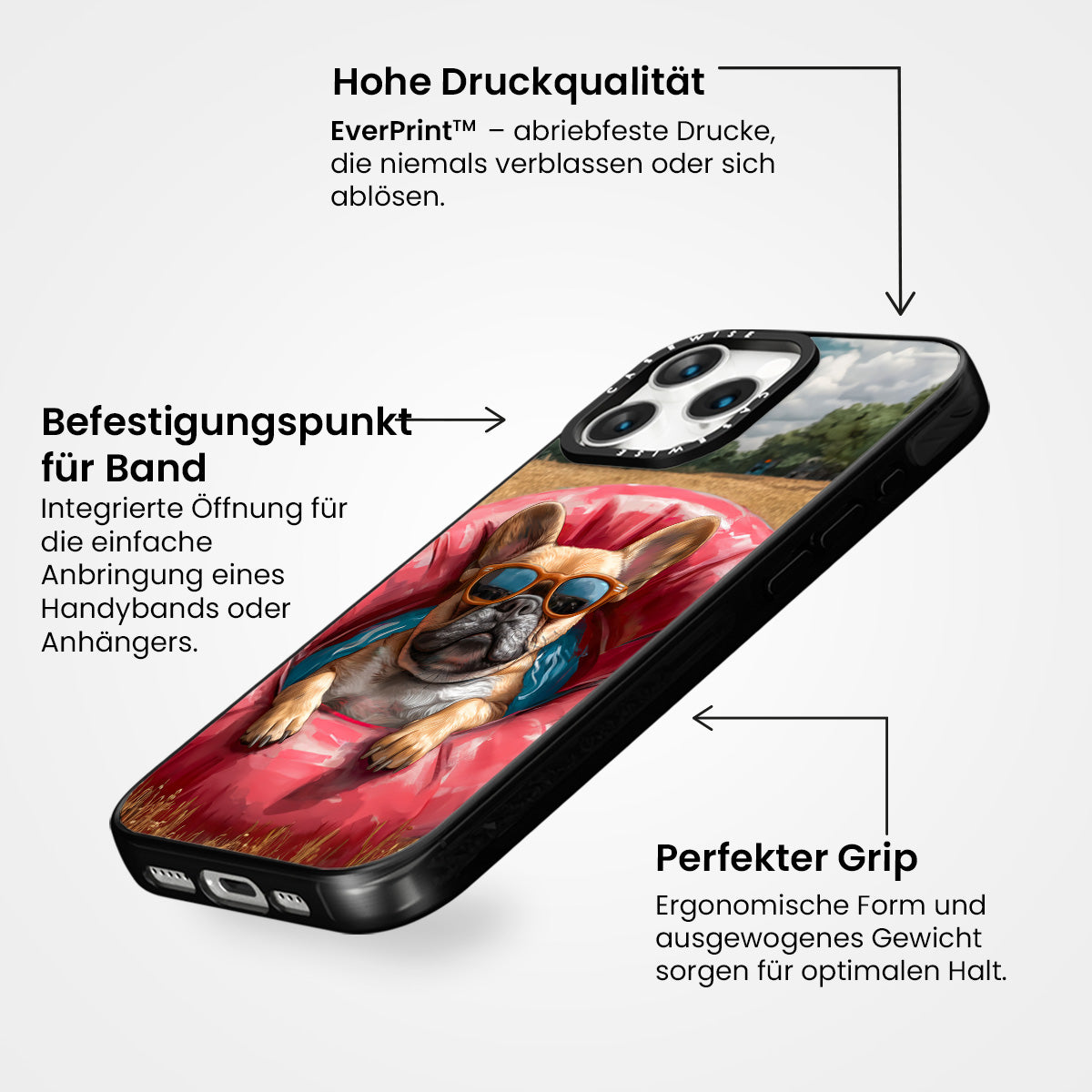 Hohe Druckqualität

EverPrint™ – abriebfeste Drucke, die niemals verblassen oder sich ablösen.

Befestigungspunkt für Band

Integrierte Öffnung für die einfache Anbringung eines Handybands oder Anhängers.

CASEWISE

CASEWISE

Perfekter Grip

Ergonomische Form und ausgewogenes Gewicht sorgen für optimalen Halt.