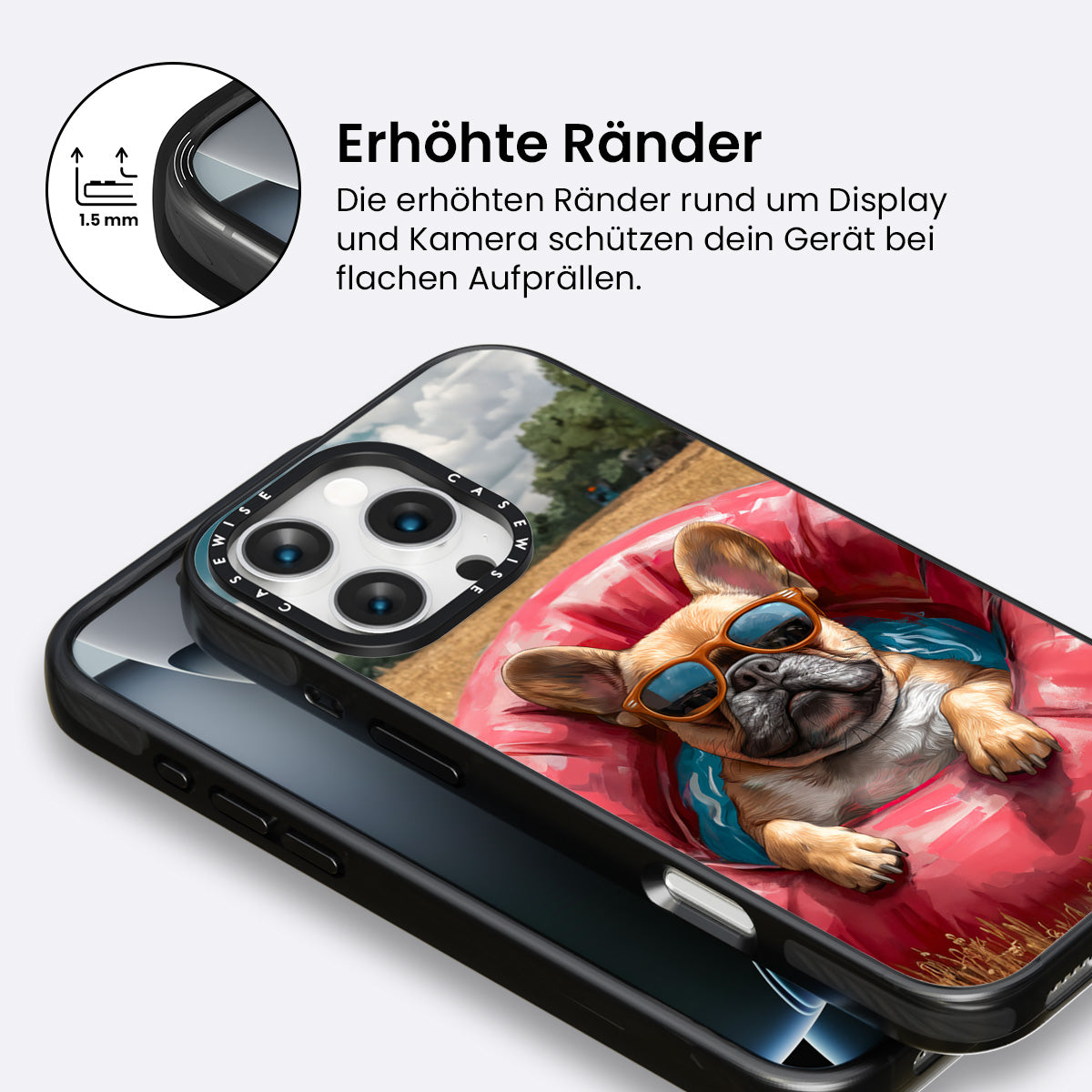 1.5 mm

Erhöhte Ränder

Die erhöhten Ränder rund um Display und Kamera schützen dein Gerät bei flachen Aufprällen.

CASEWISE CASEWISE