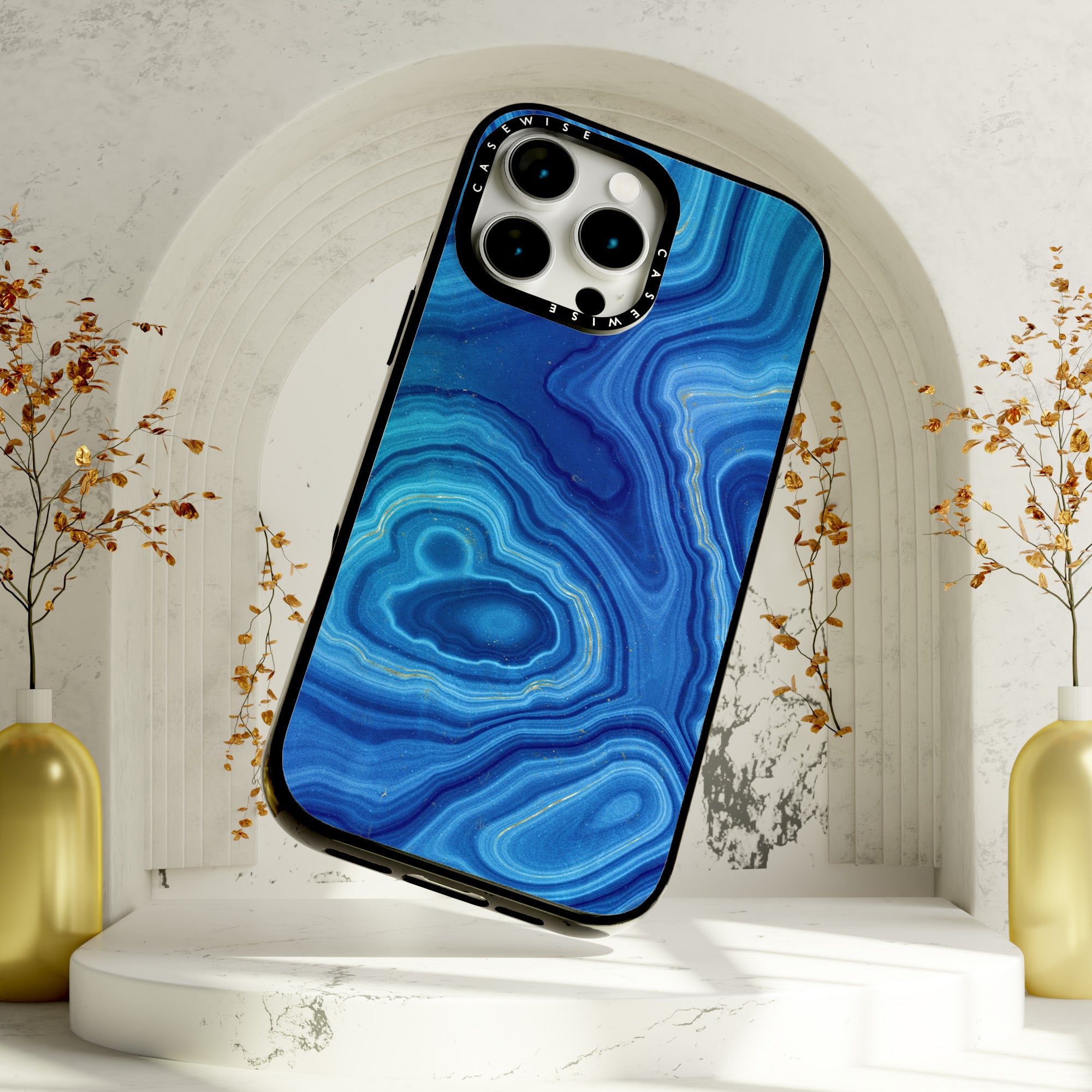 CASEWISE
CASEWISE