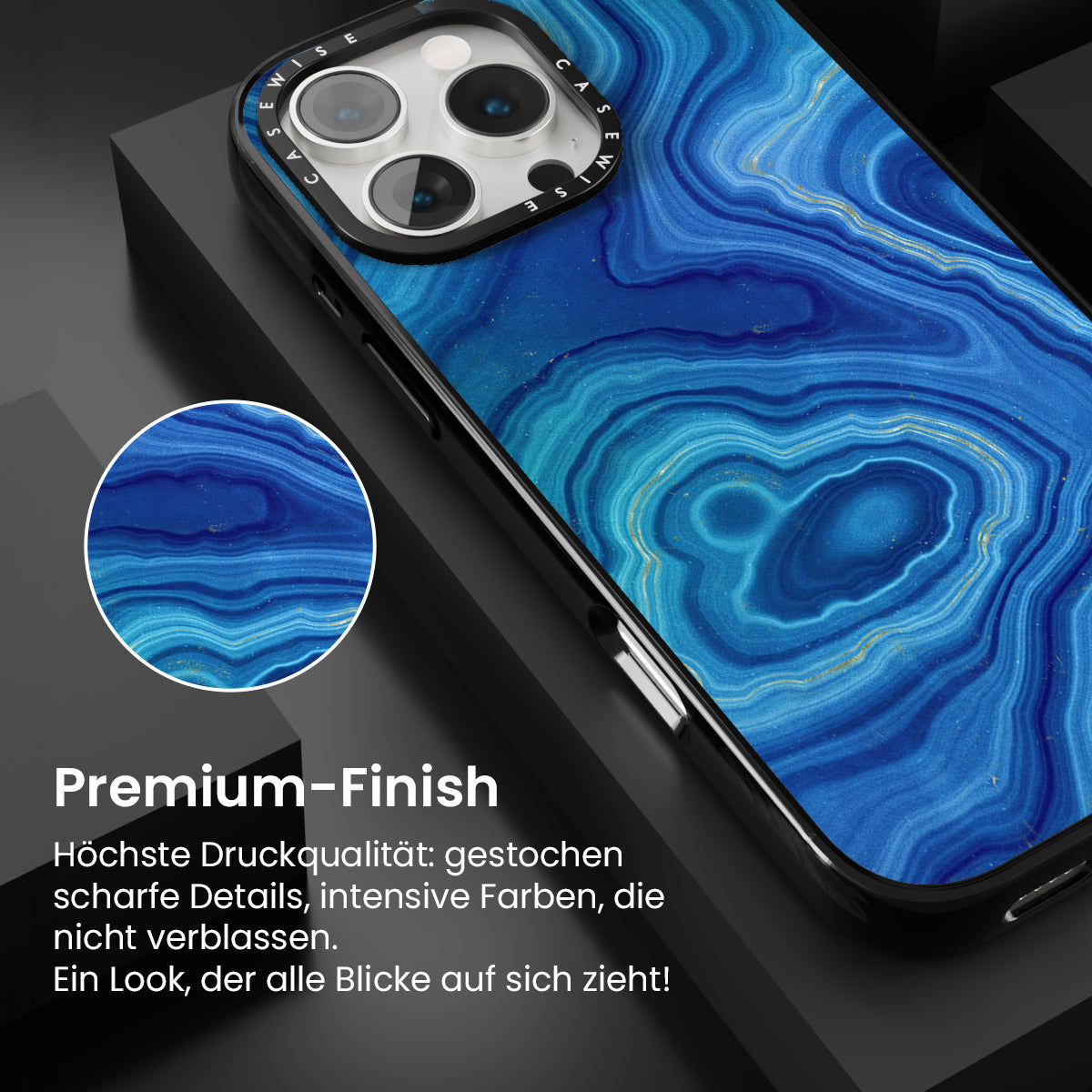 CASEWISE CASEWISE

Premium-Finish

Höchste Druckqualität: gestochen scharfe Details, intensive Farben, die nicht verblassen.
Ein Look, der alle Blicke auf sich zieht!