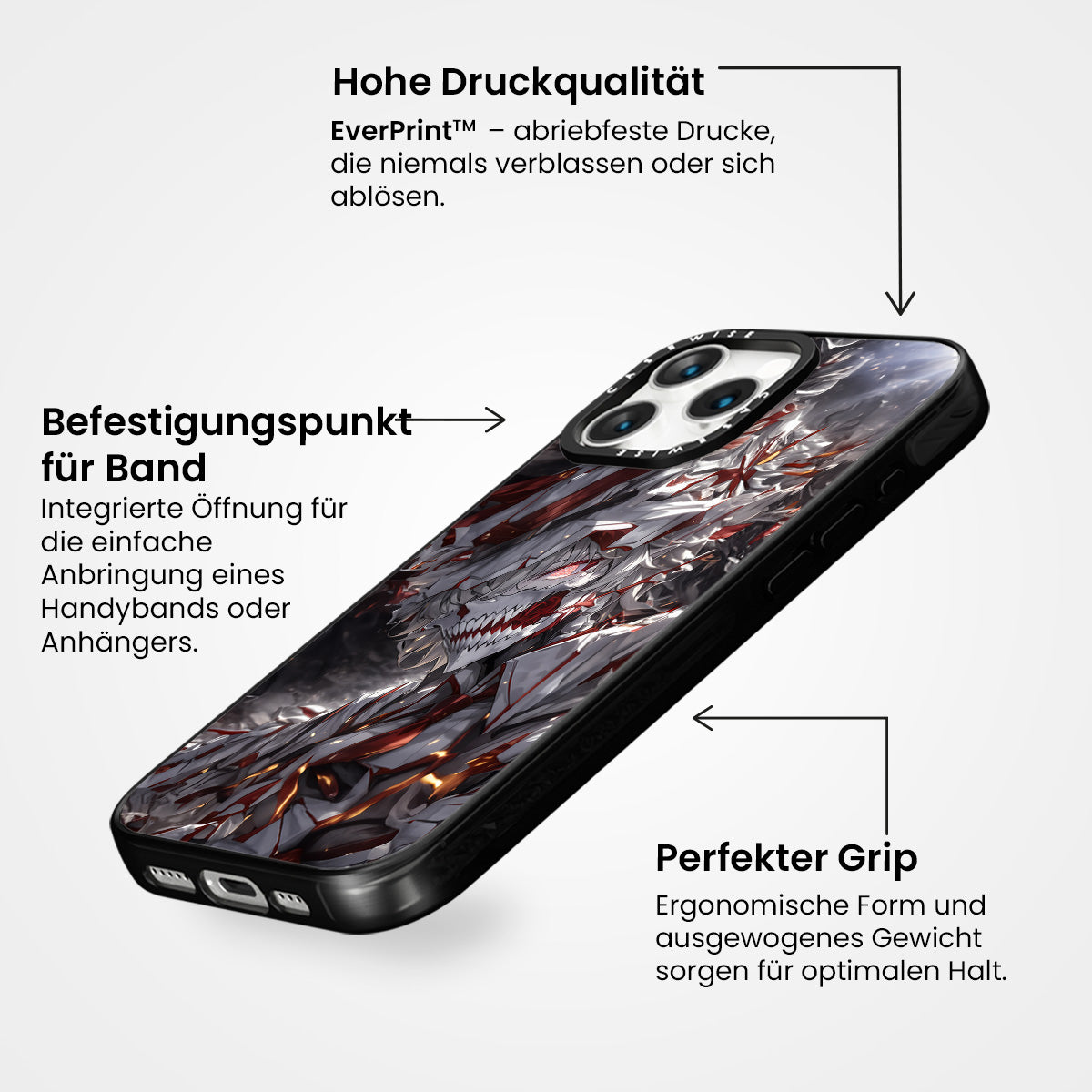 Hohe Druckqualität

EverPrint™ – abriebfeste Drucke, die niemals verblassen oder sich ablösen.

Befestigungspunkt für Band

Integrierte Öffnung für die einfache Anbringung eines Handybands oder Anhängers.

CASEWISE

CASEWISE

Perfekter Grip

Ergonomische Form und ausgewogenes Gewicht sorgen für optimalen Halt.