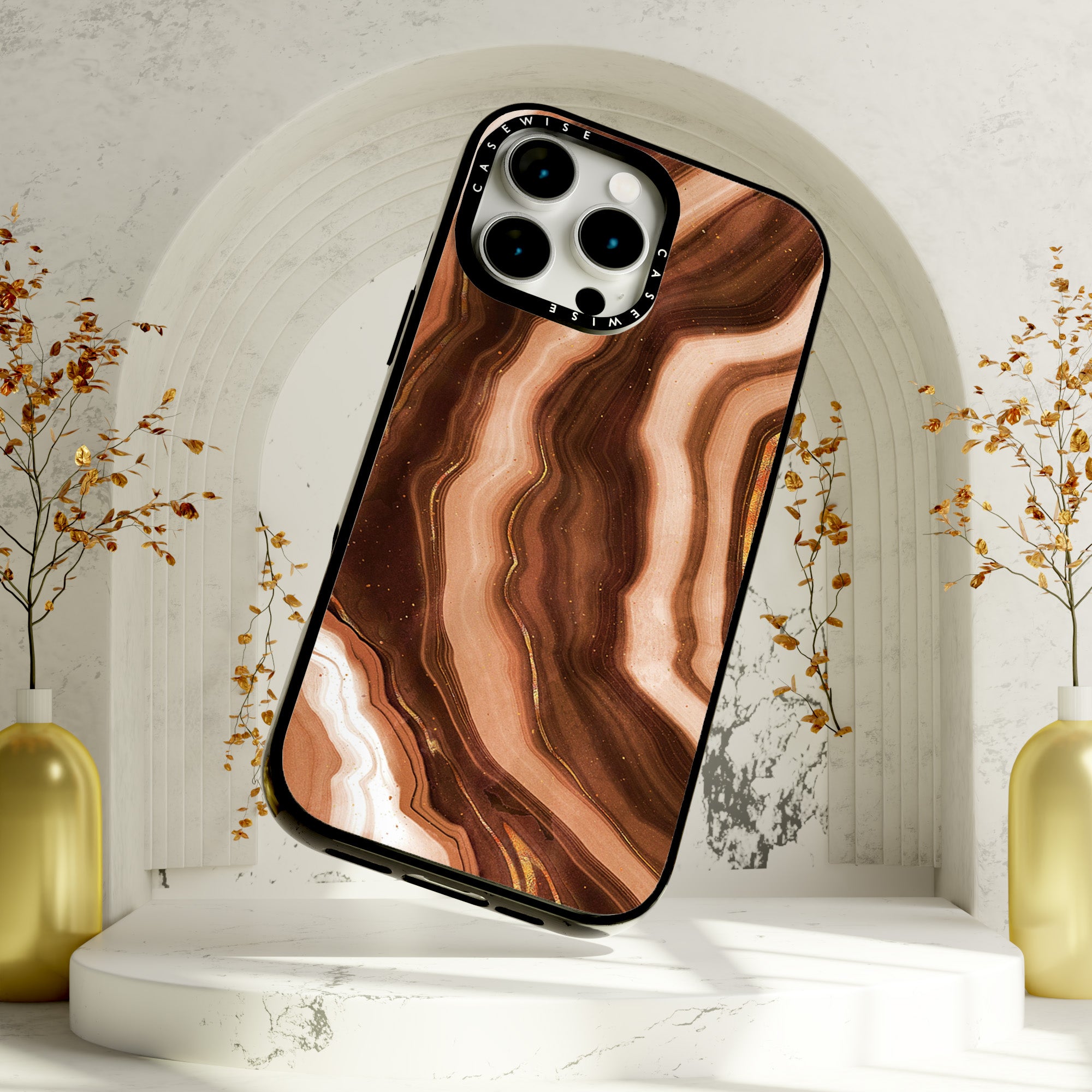 CASEWISE
CASEWISE