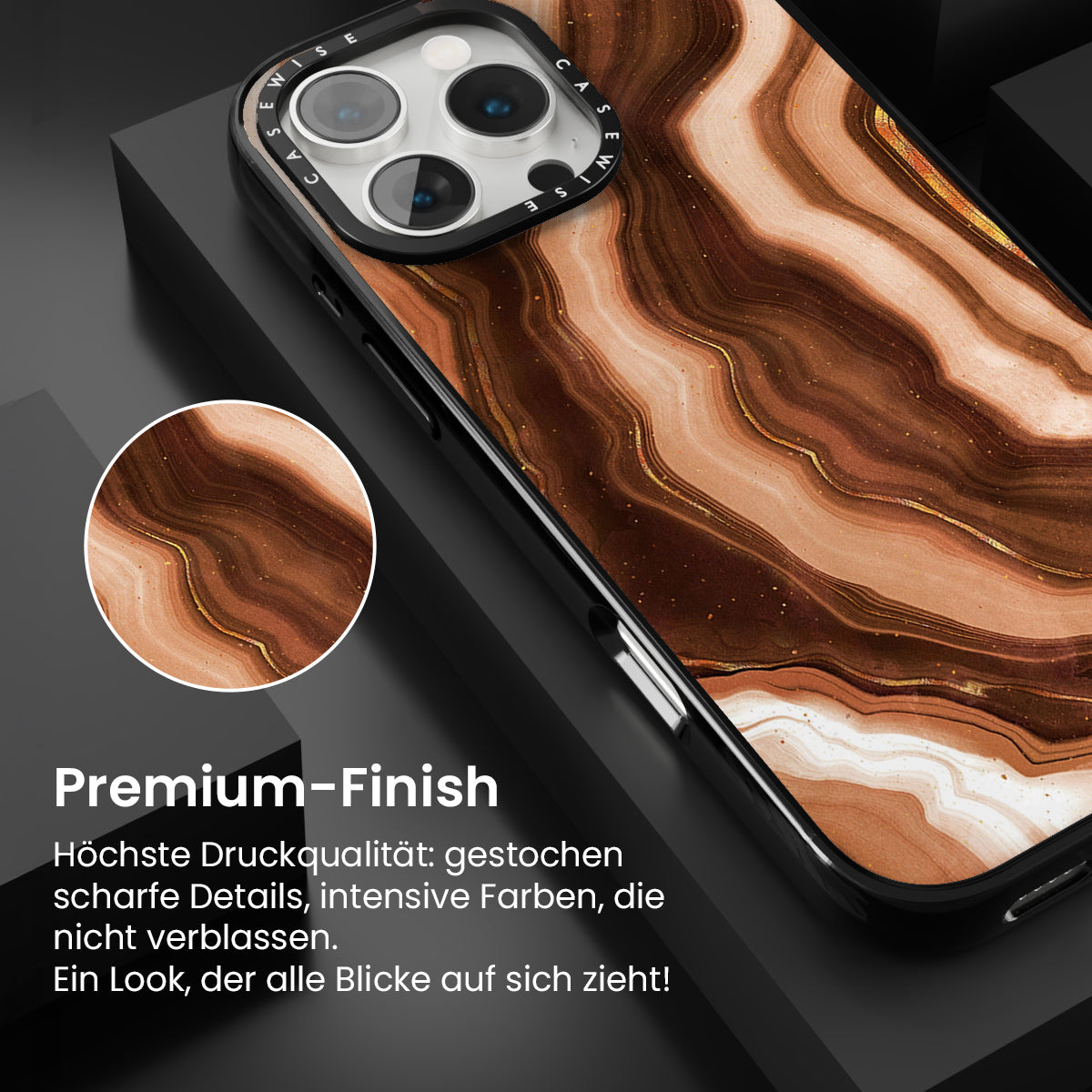 CASEWISE CASEWISE

Premium-Finish

Höchste Druckqualität: gestochen scharfe Details, intensive Farben, die nicht verblassen.
Ein Look, der alle Blicke auf sich zieht!