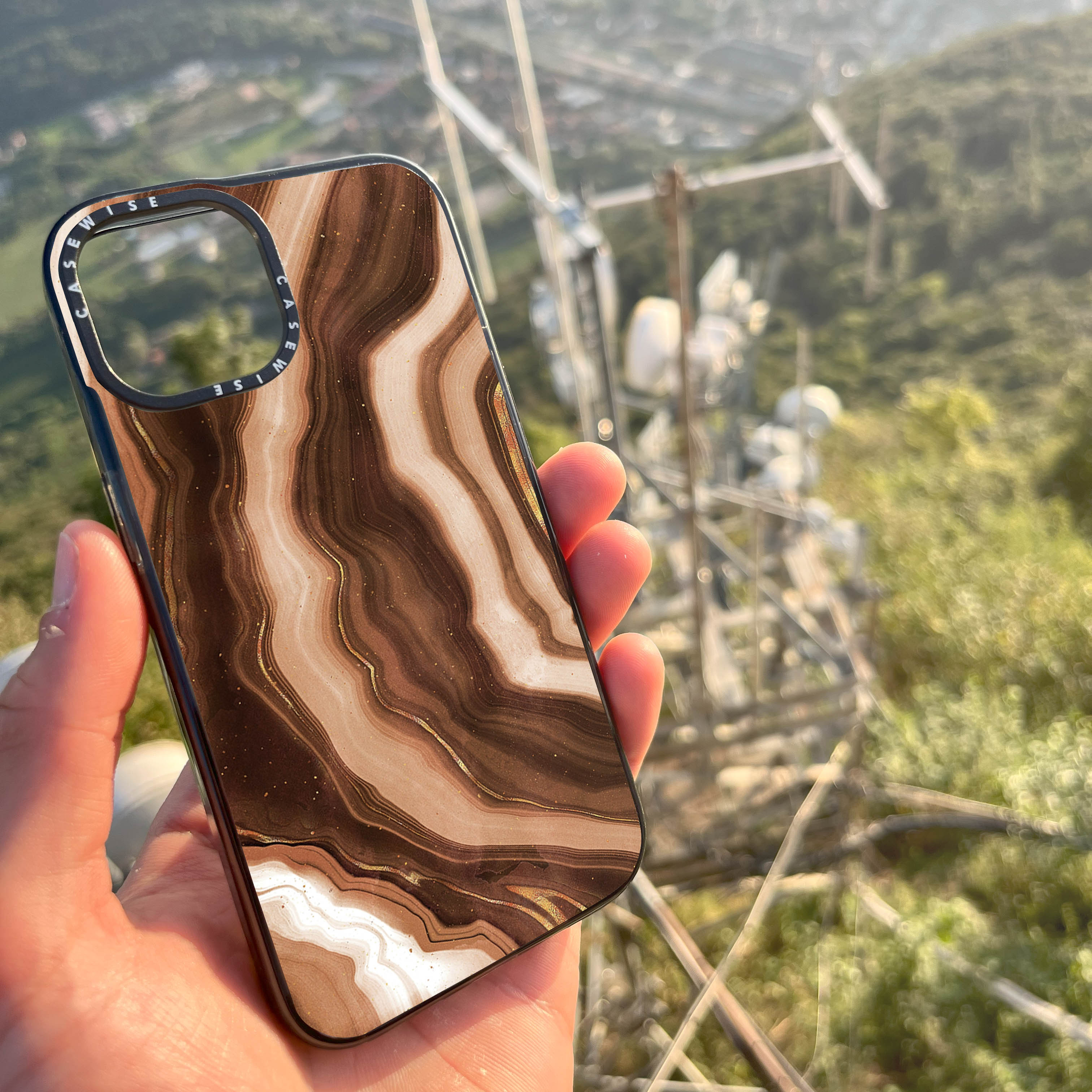 CASEWISE CASEWISE