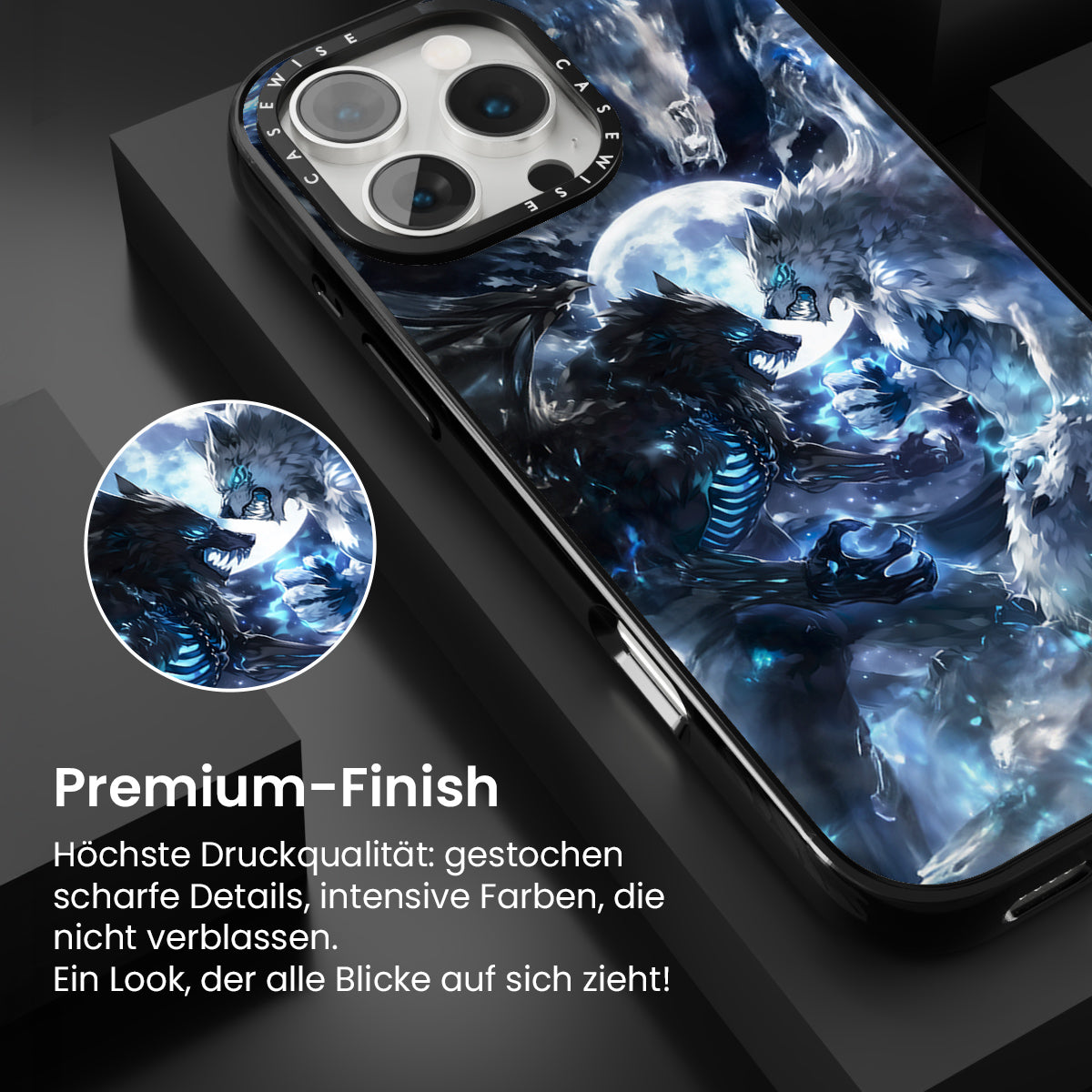 CASEWISE CASEWISE

Premium-Finish

Höchste Druckqualität: gestochen scharfe Details, intensive Farben, die nicht verblassen.
Ein Look, der alle Blicke auf sich zieht!