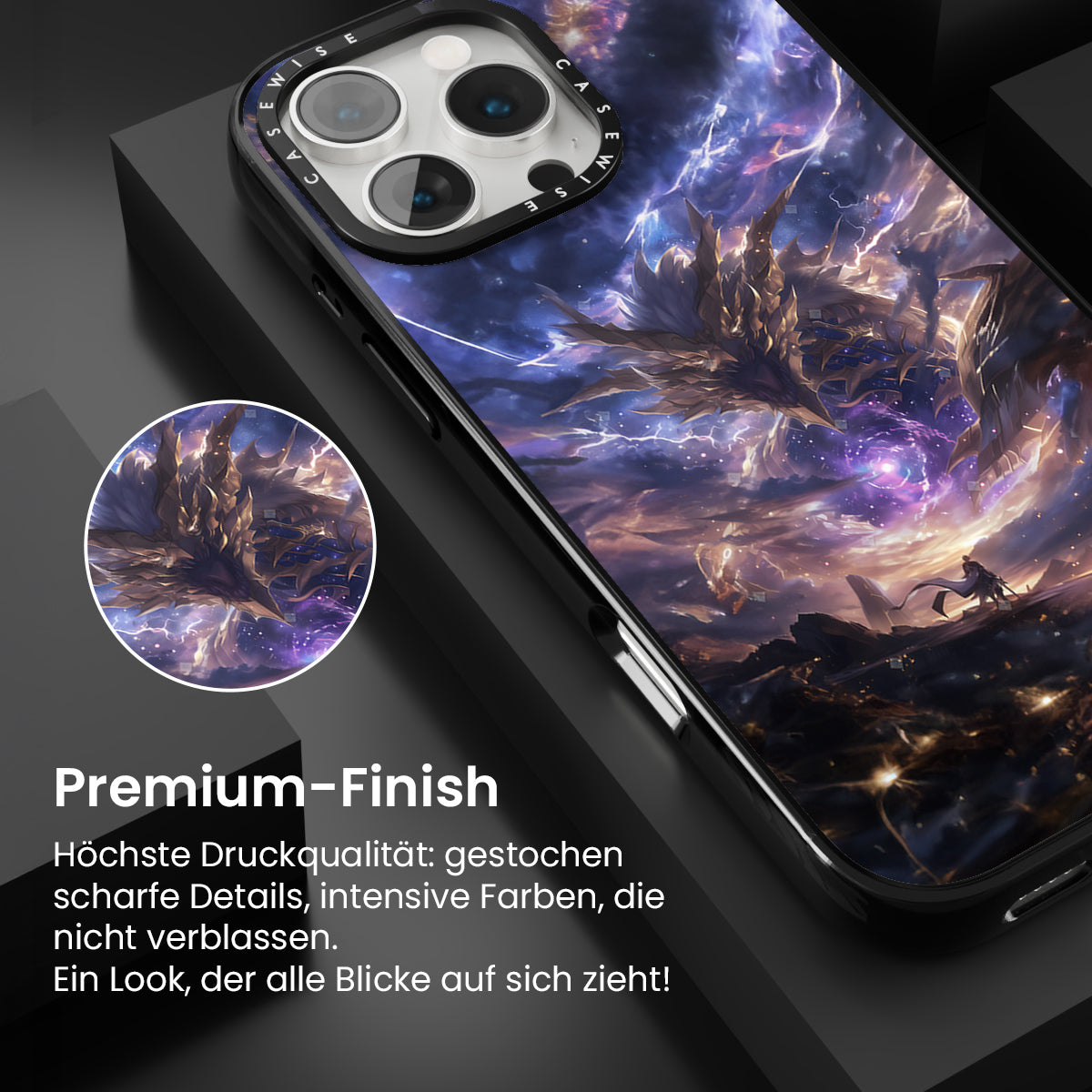 CASEWISE CASEWISE

Premium-Finish

Höchste Druckqualität: gestochen scharfe Details, intensive Farben, die nicht verblassen.
Ein Look, der alle Blicke auf sich zieht!