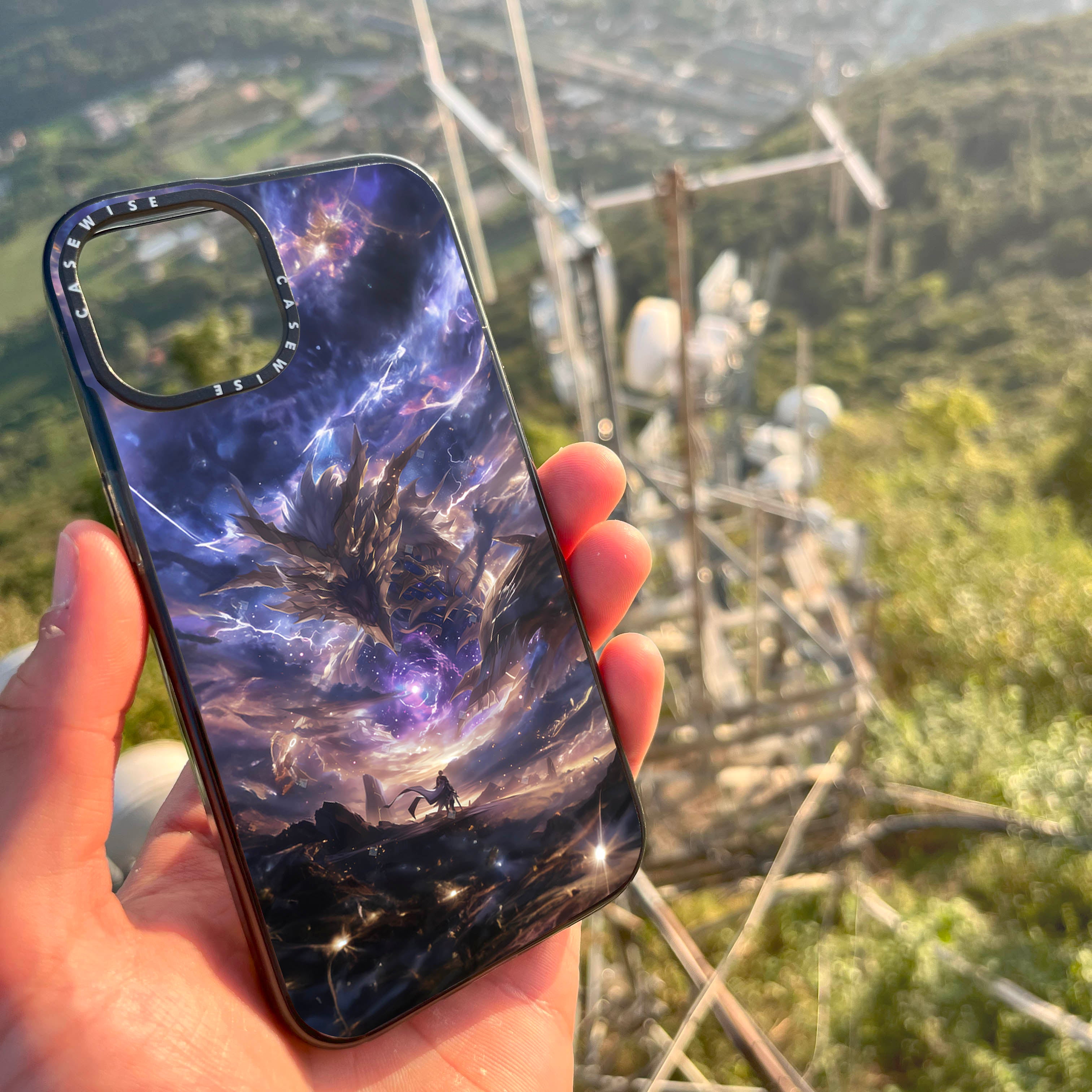 CASEWISE CASEWISE