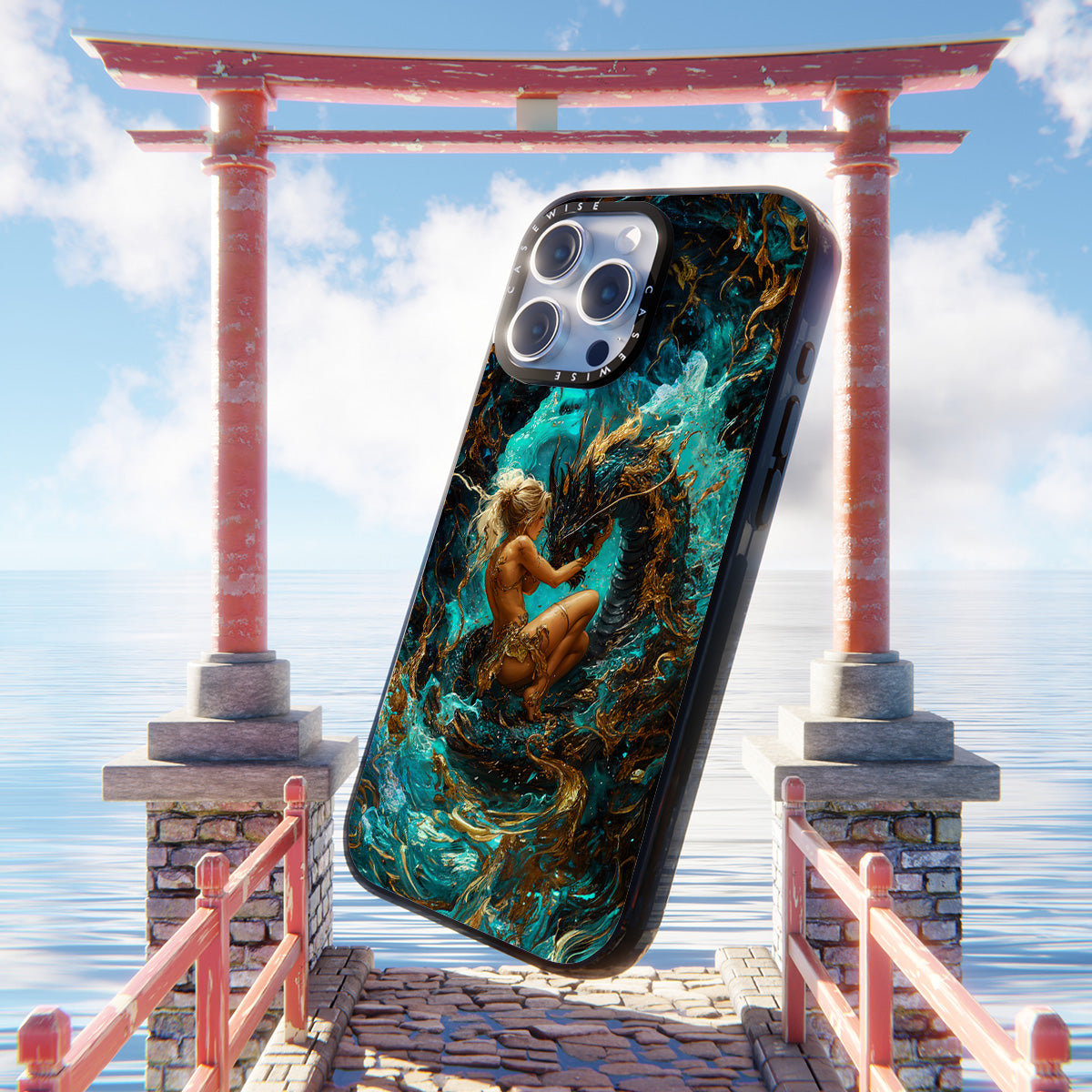 CASEWISE
CASEWISE