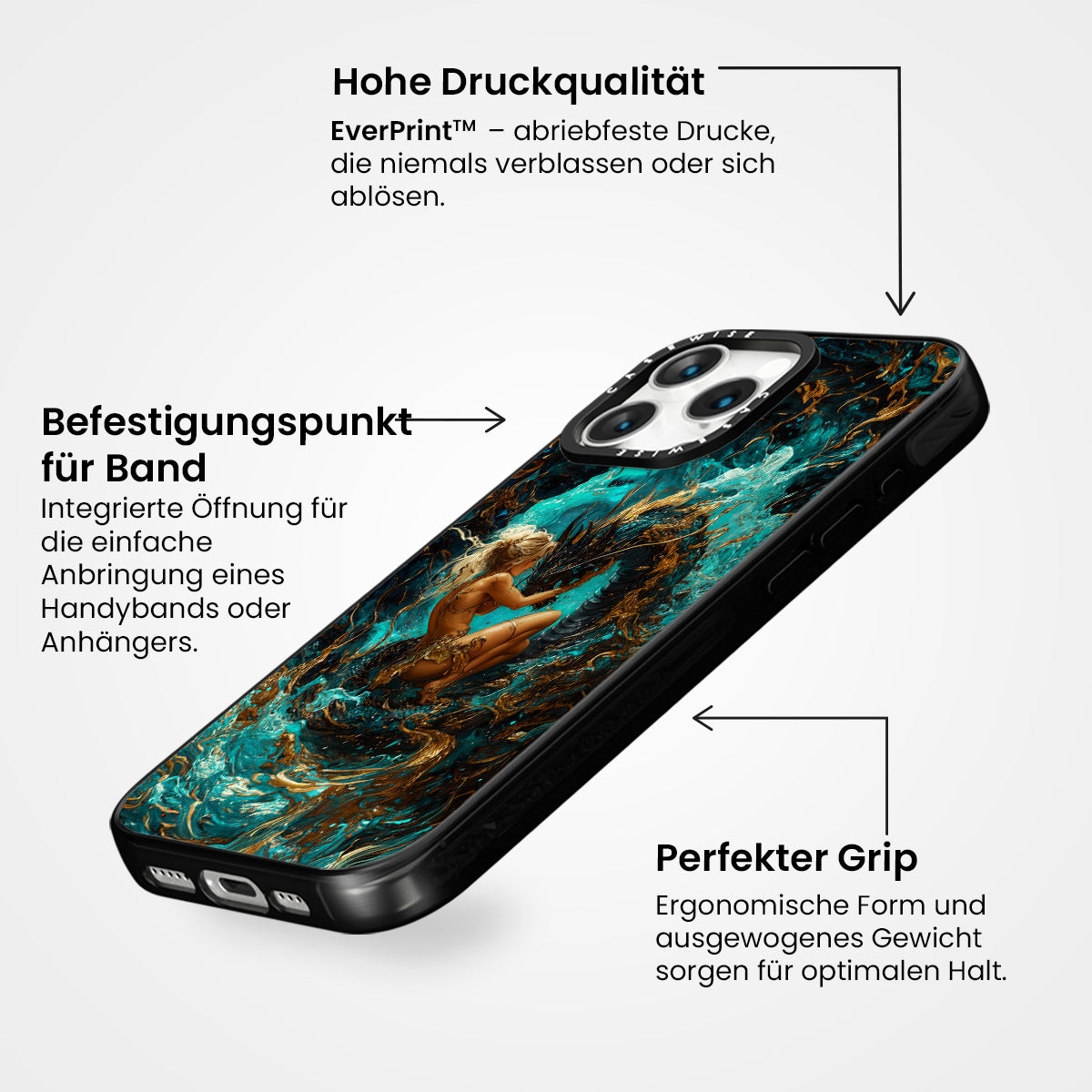 Hohe Druckqualität

EverPrint™ – abriebfeste Drucke, die niemals verblassen oder sich ablösen.

Befestigungspunkt für Band

Integrierte Öffnung für die einfache Anbringung eines Handybands oder Anhängers.

CASEWISE

CASEWISE

Perfekter Grip

Ergonomische Form und ausgewogenes Gewicht sorgen für optimalen Halt.