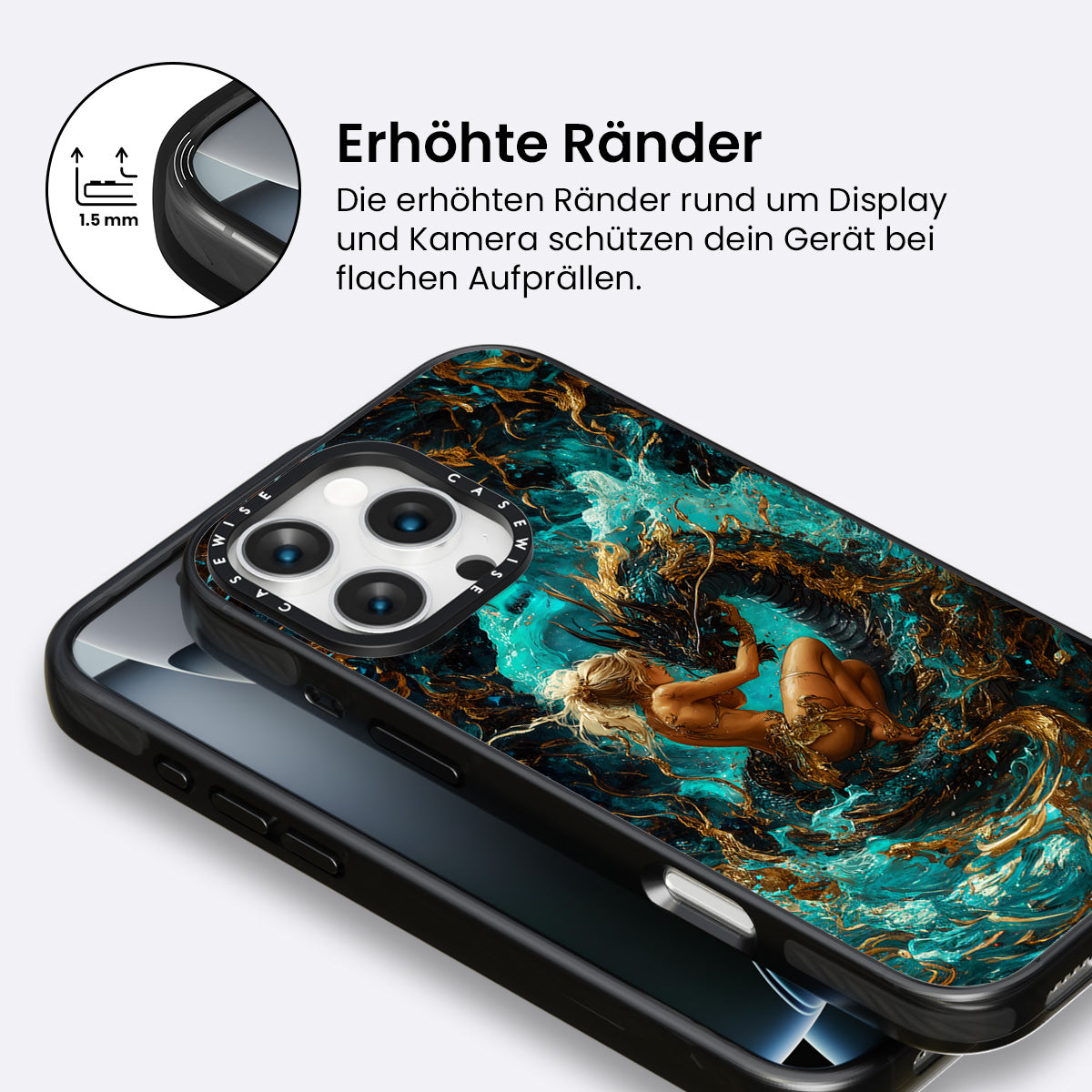 1.5 mm

Erhöhte Ränder

Die erhöhten Ränder rund um Display und Kamera schützen dein Gerät bei flachen Aufprällen.

CASEWISE CASEWISE