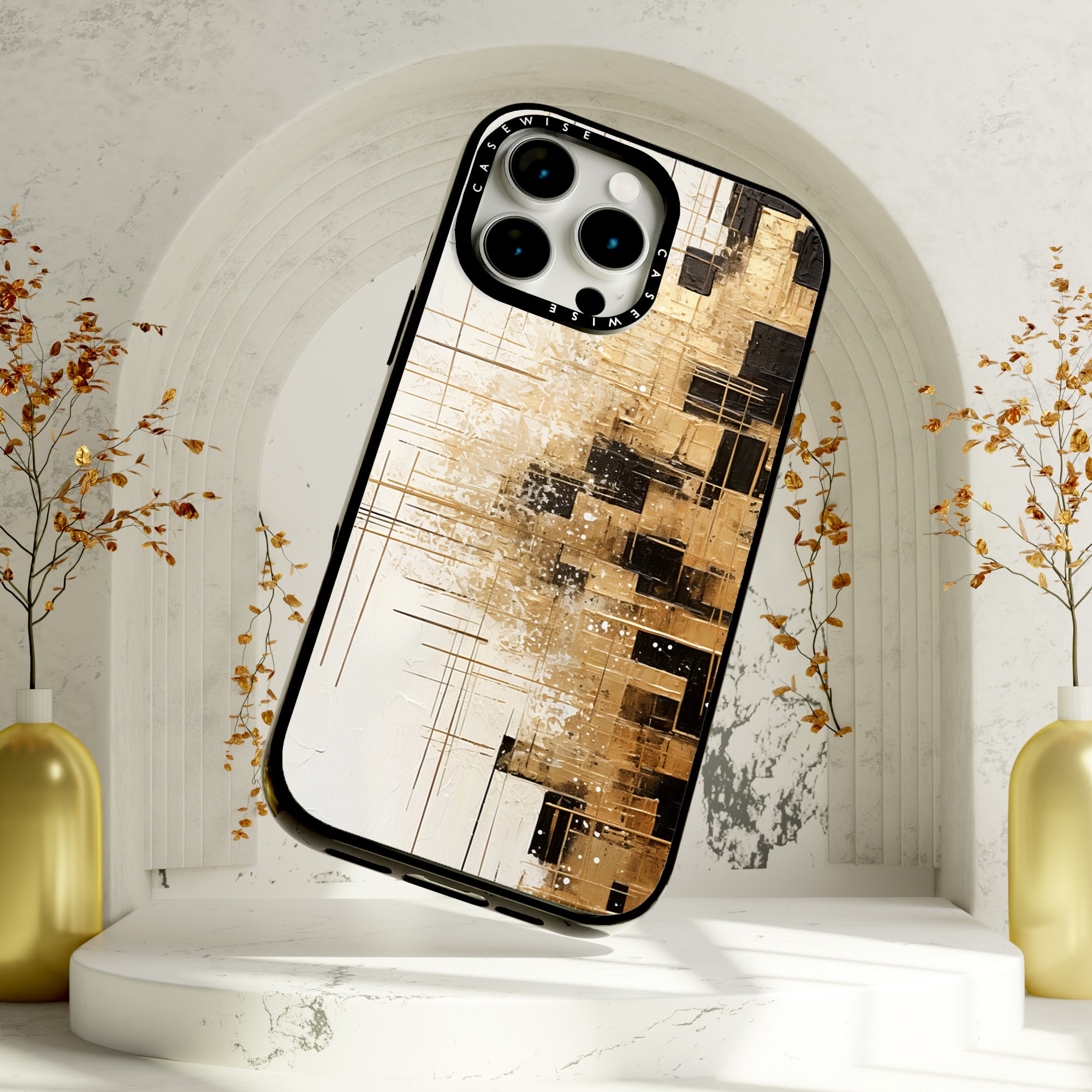 CASEWISE CASEWISE