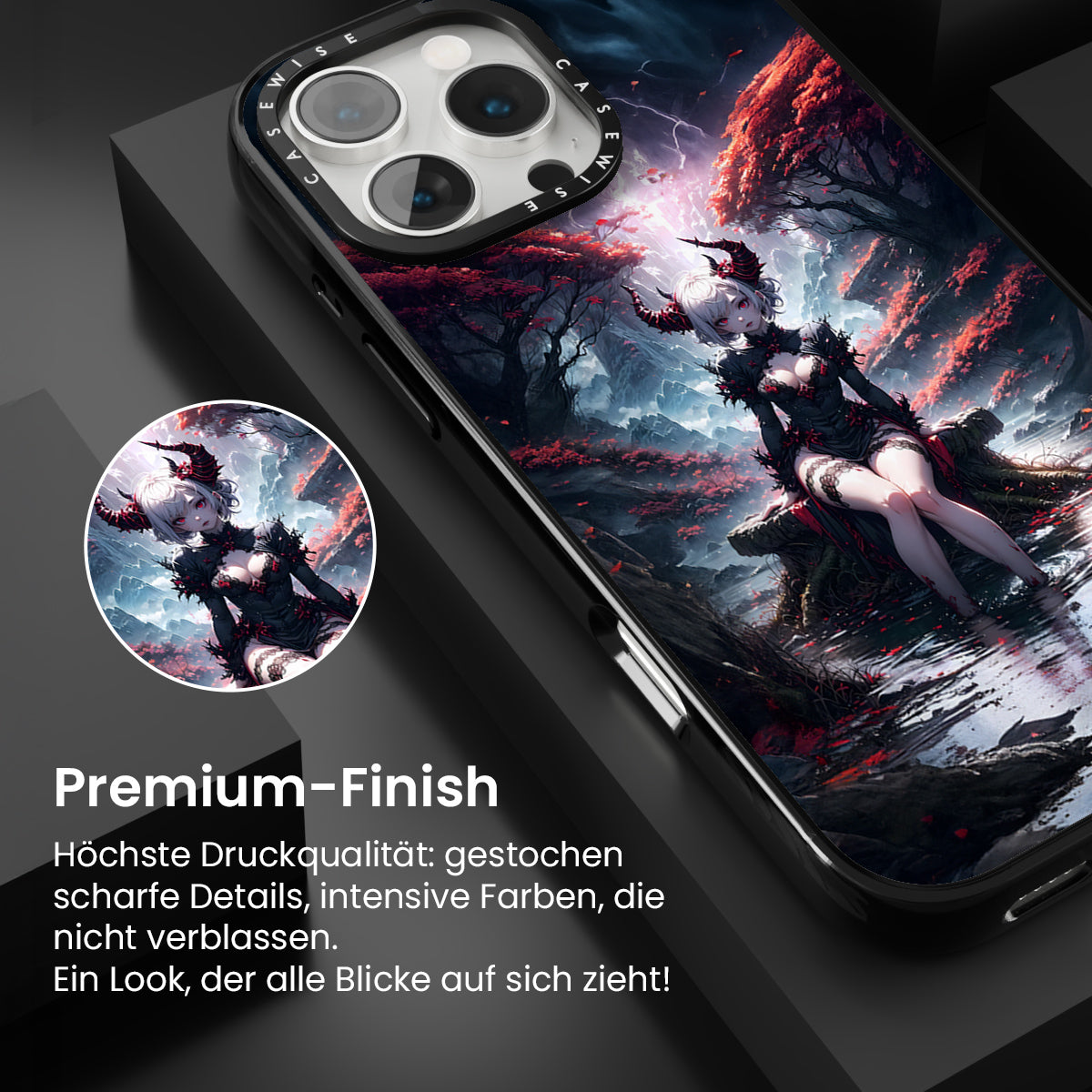 CASEWISE CASEWISE

Premium-Finish

Höchste Druckqualität: gestochen scharfe Details, intensive Farben, die nicht verblassen.
Ein Look, der alle Blicke auf sich zieht!