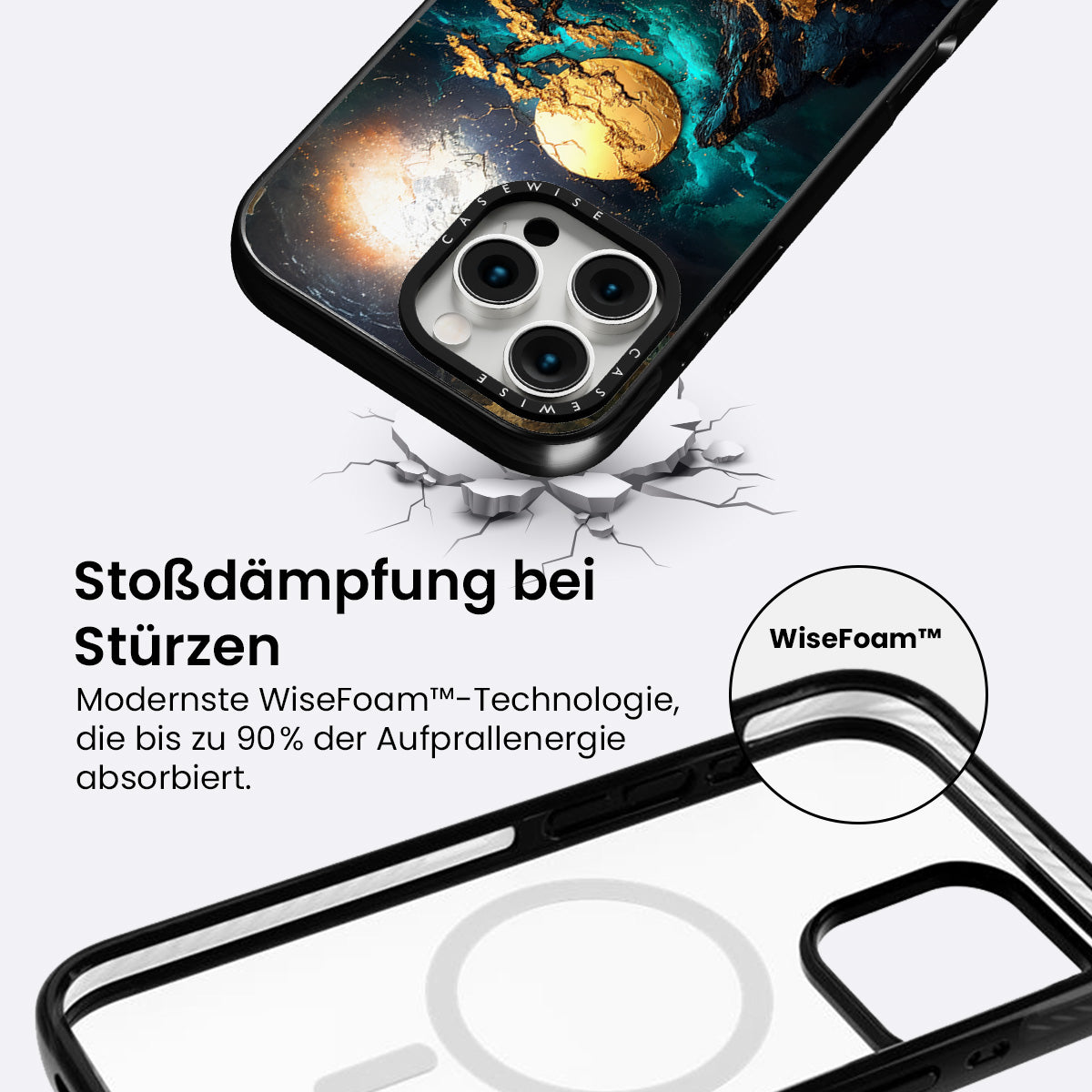 CASEWISE

CASEWISE

Stoßdämpfung bei Stürzen

Modernste WiseFoam™-Technologie, die bis zu 90% der Aufprallenergie absorbiert.

WiseFoam™