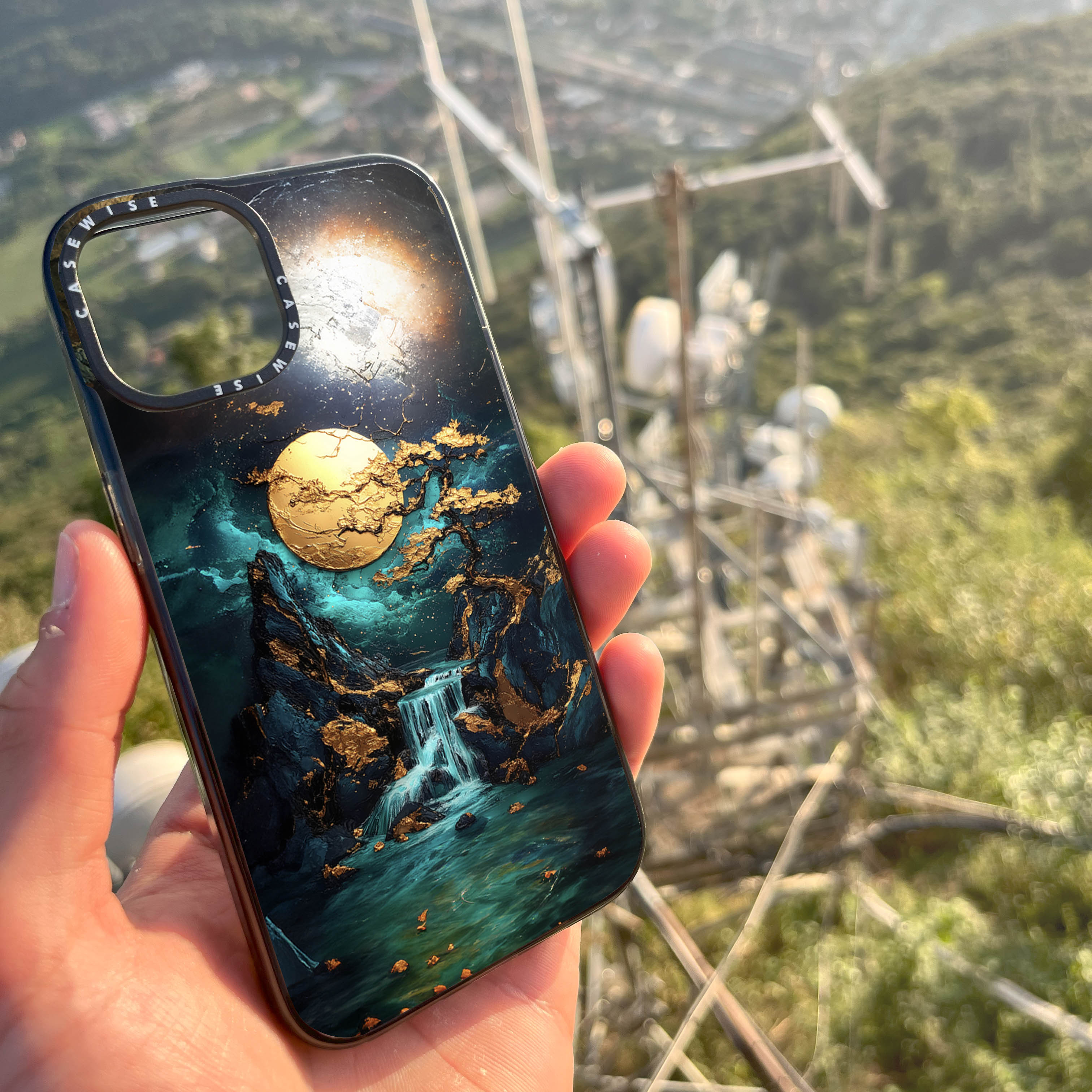 CASEWISE CASEWISE