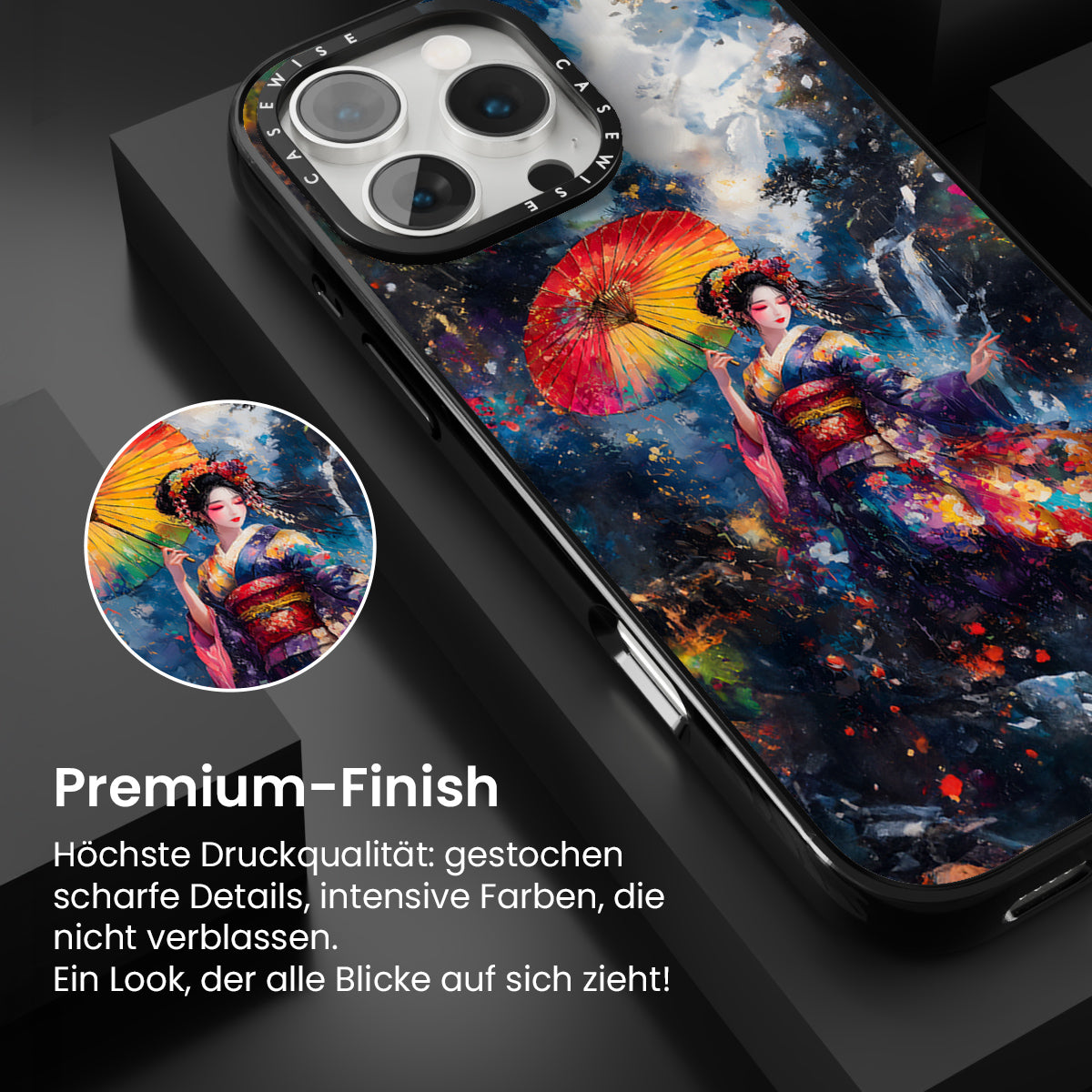 CASEWISE CASEWISE

Premium-Finish

Höchste Druckqualität: gestochen scharfe Details, intensive Farben, die nicht verblassen.
Ein Look, der alle Blicke auf sich zieht!