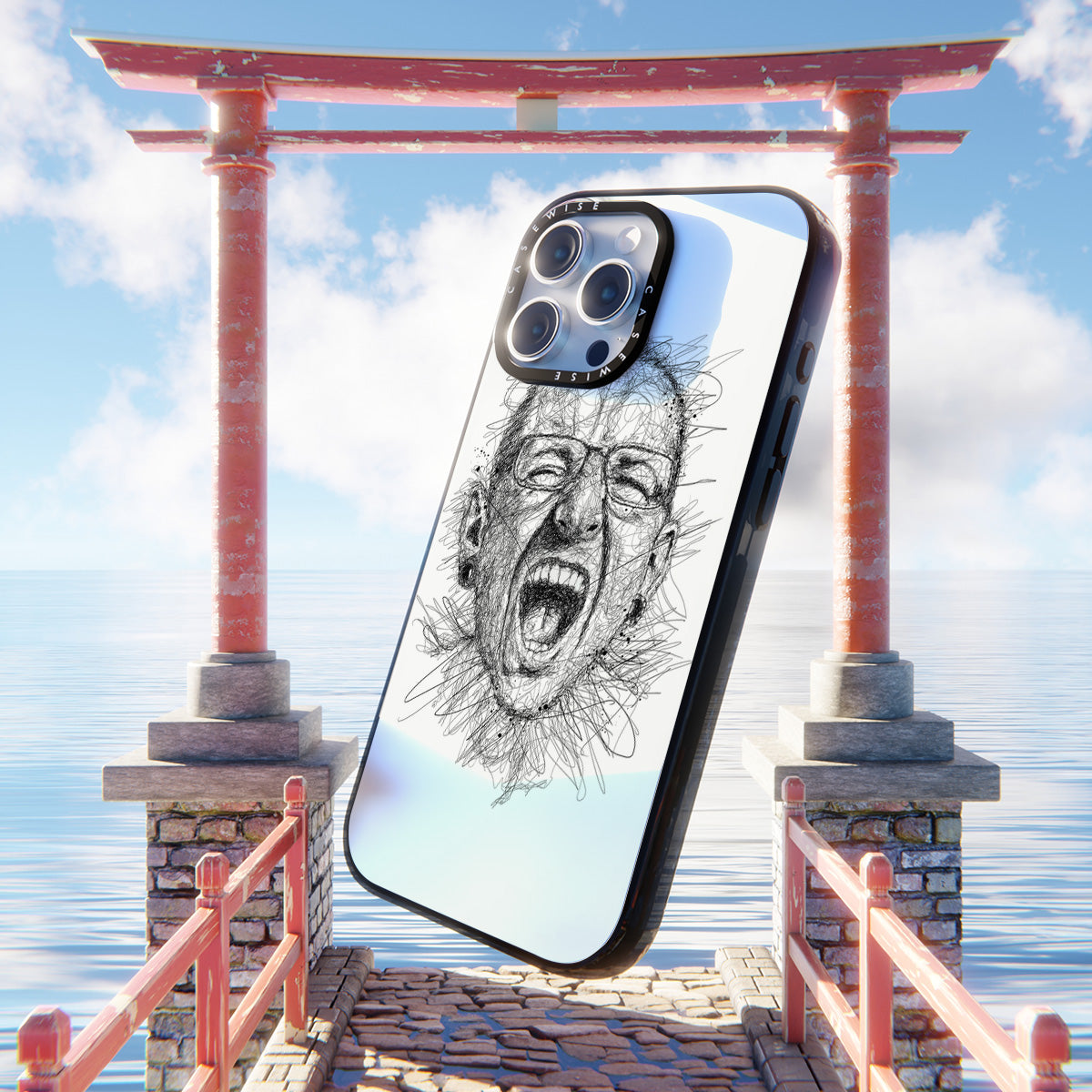 CASEWISE CASEWISE