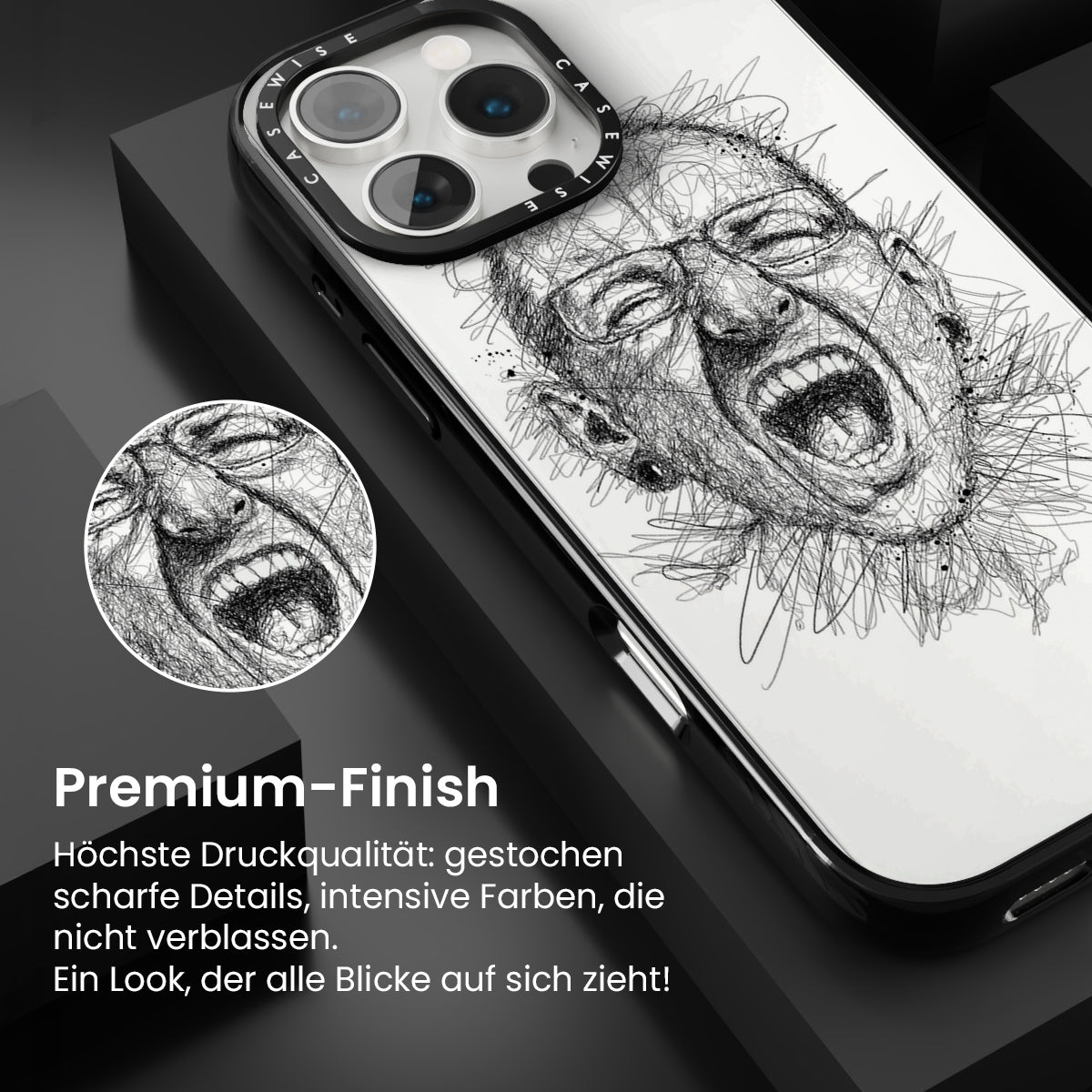 CASEWISE CASEWISE

Premium-Finish

Höchste Druckqualität: gestochen scharfe Details, intensive Farben, die nicht verblassen.
Ein Look, der alle Blicke auf sich zieht!